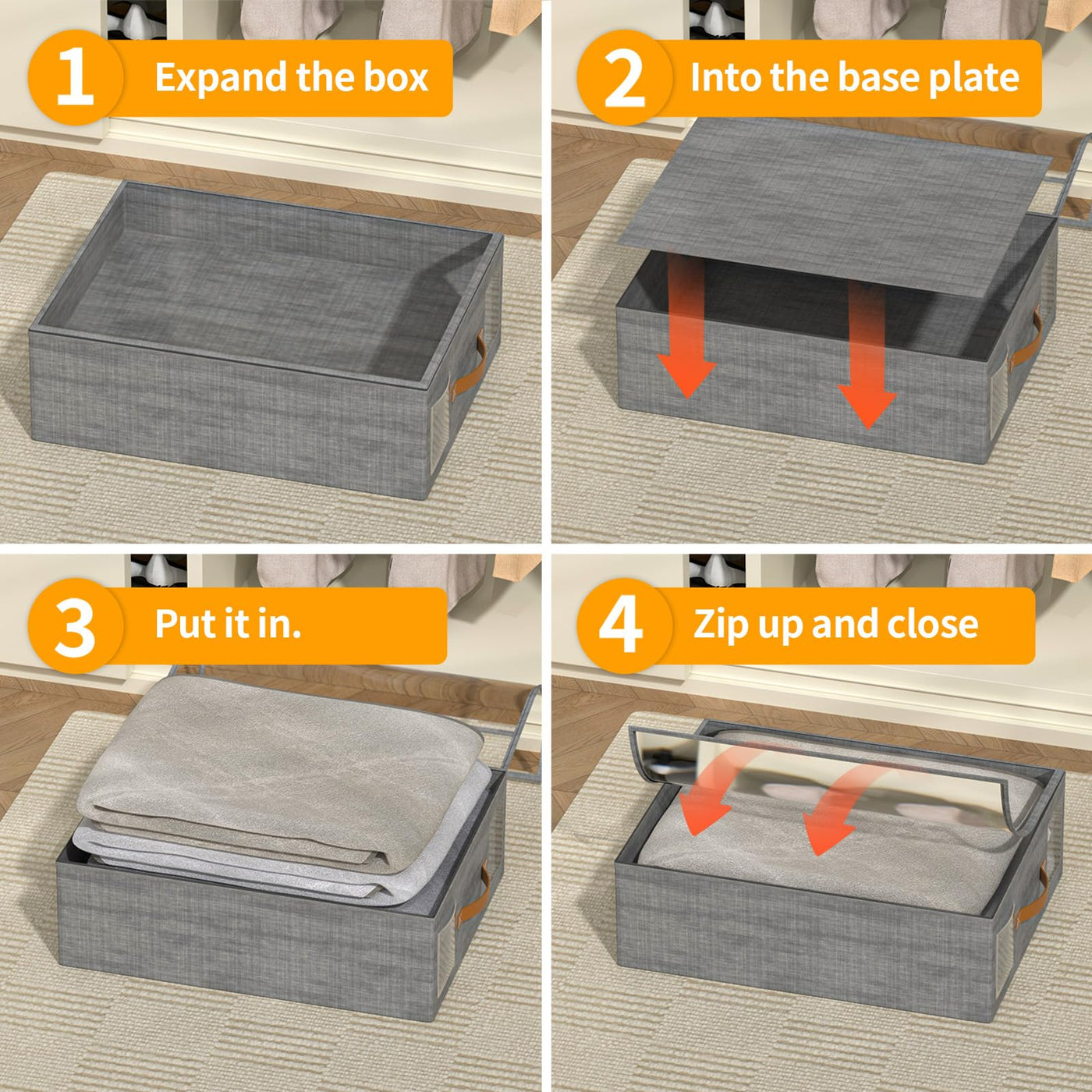 1 Expand the box

2 Into the base plate

3 Put it in.

4 Zip up and close