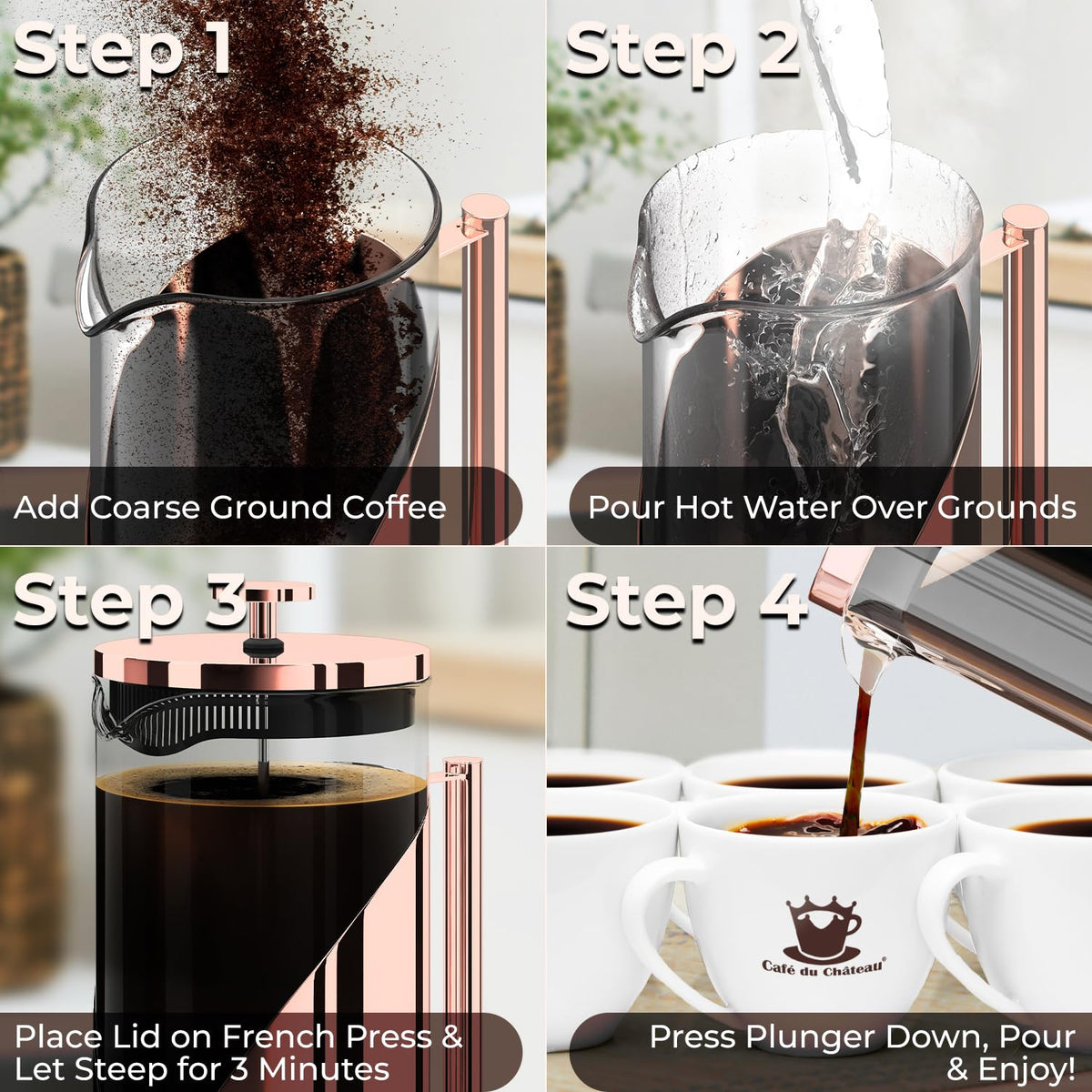 Step 1

Add Coarse Ground Coffee

Step 2

Pour Hot Water Over Grounds

Step 3

Place Lid on French Press & Let Steep for 3 Minutes

Step 4

Café du Château®

Press Plunger Down, Pour & Enjoy!