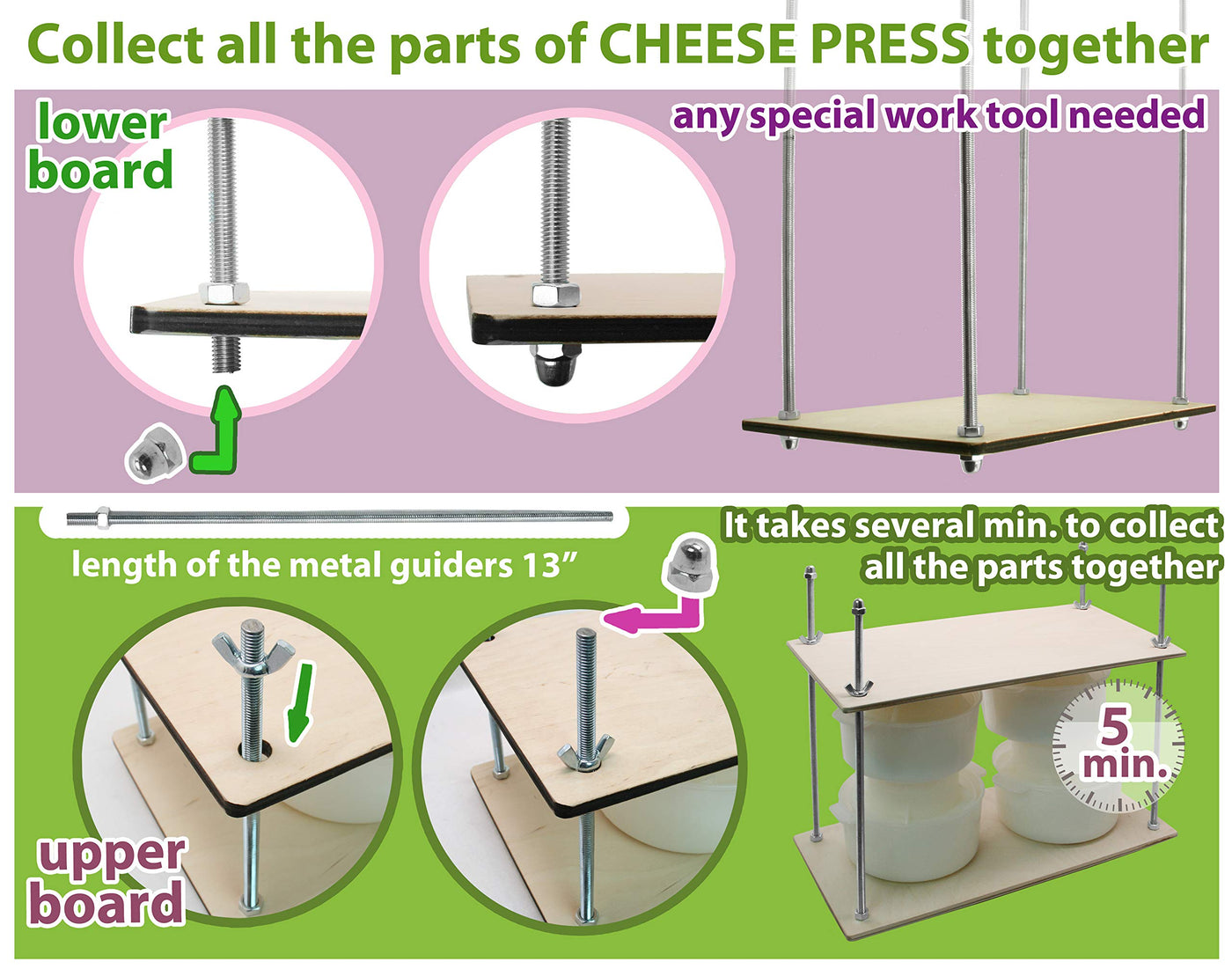 Collect all the parts of CHEESE PRESS together

lower board

any special work tool needed

length of the metal guiders 13”

It takes several min. to collect all the parts together

5 min.

upper board