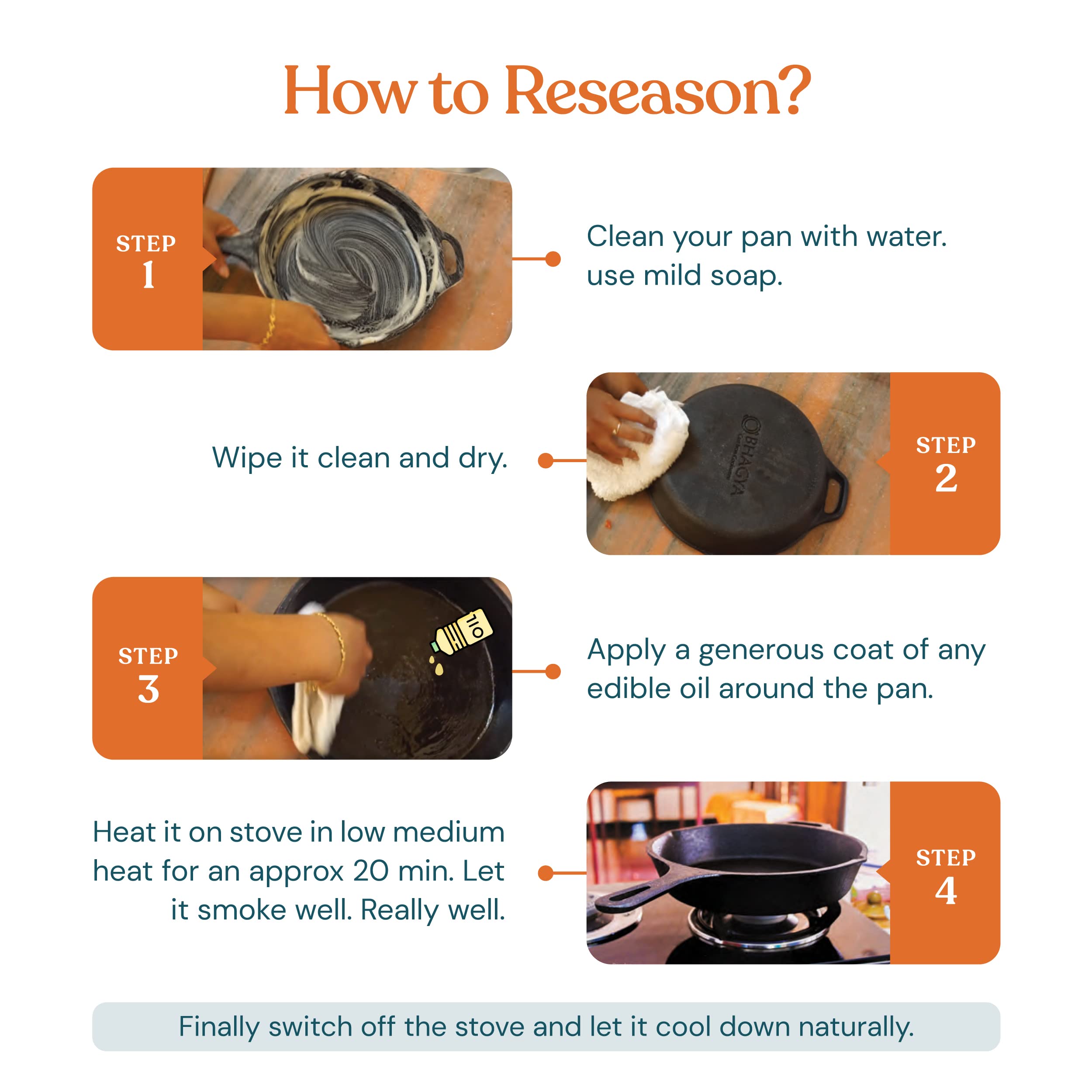 How to Reseason?

STEP 1

Clean your pan with water. use mild soap.

Wipe it clean and dry.

BHAGYA

STEP 2

STEP 3

OIL

Apply a generous coat of any edible oil around the pan.

Heat it on stove in low medium heat for an approx 20 min. Let it smoke well. Really well.

STEP 4

Finally switch off the stove and let it cool down naturally.