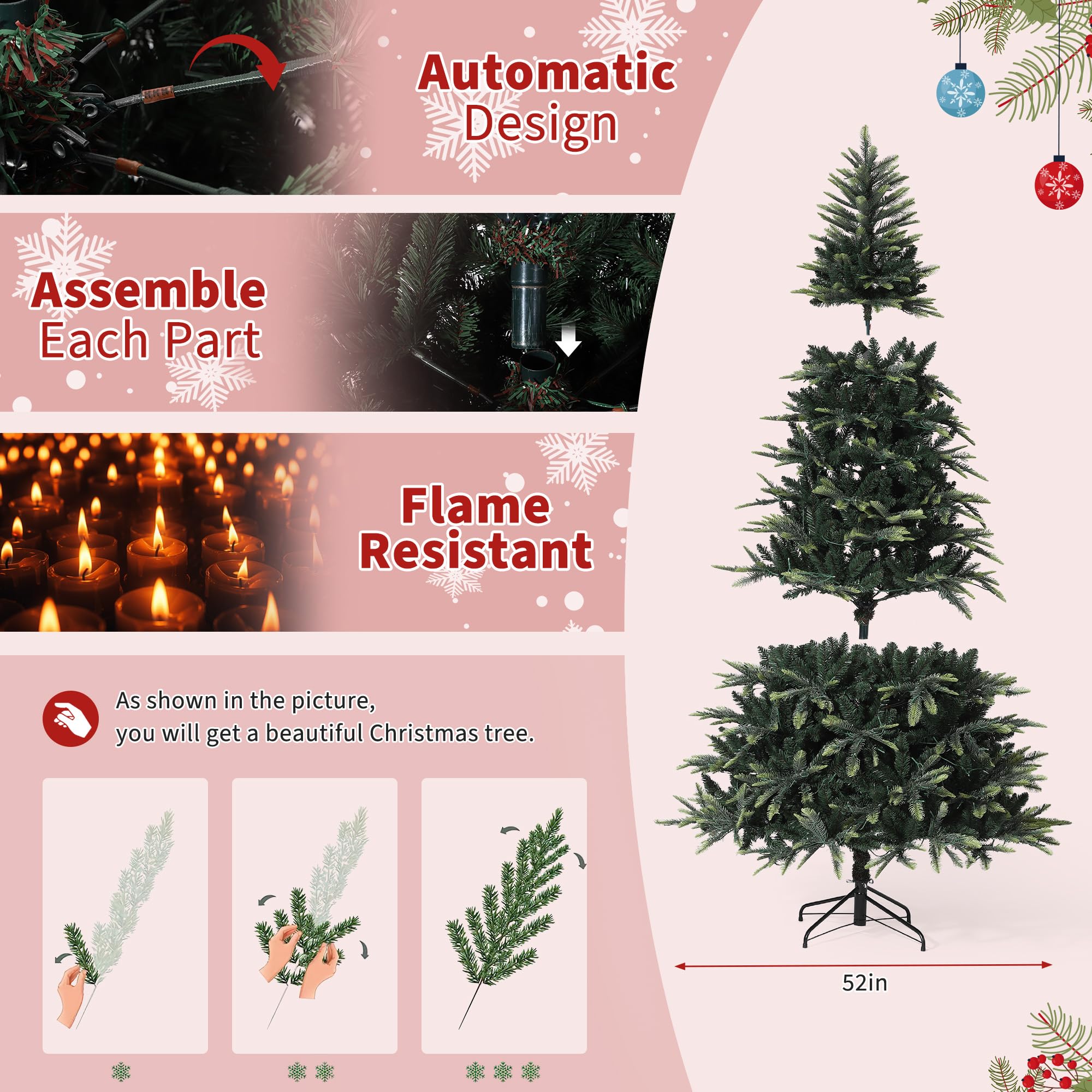 Automatic Design

Assemble Each Part

Flame Resistant

As shown in the picture, you will get a beautiful Christmas tree.

52in