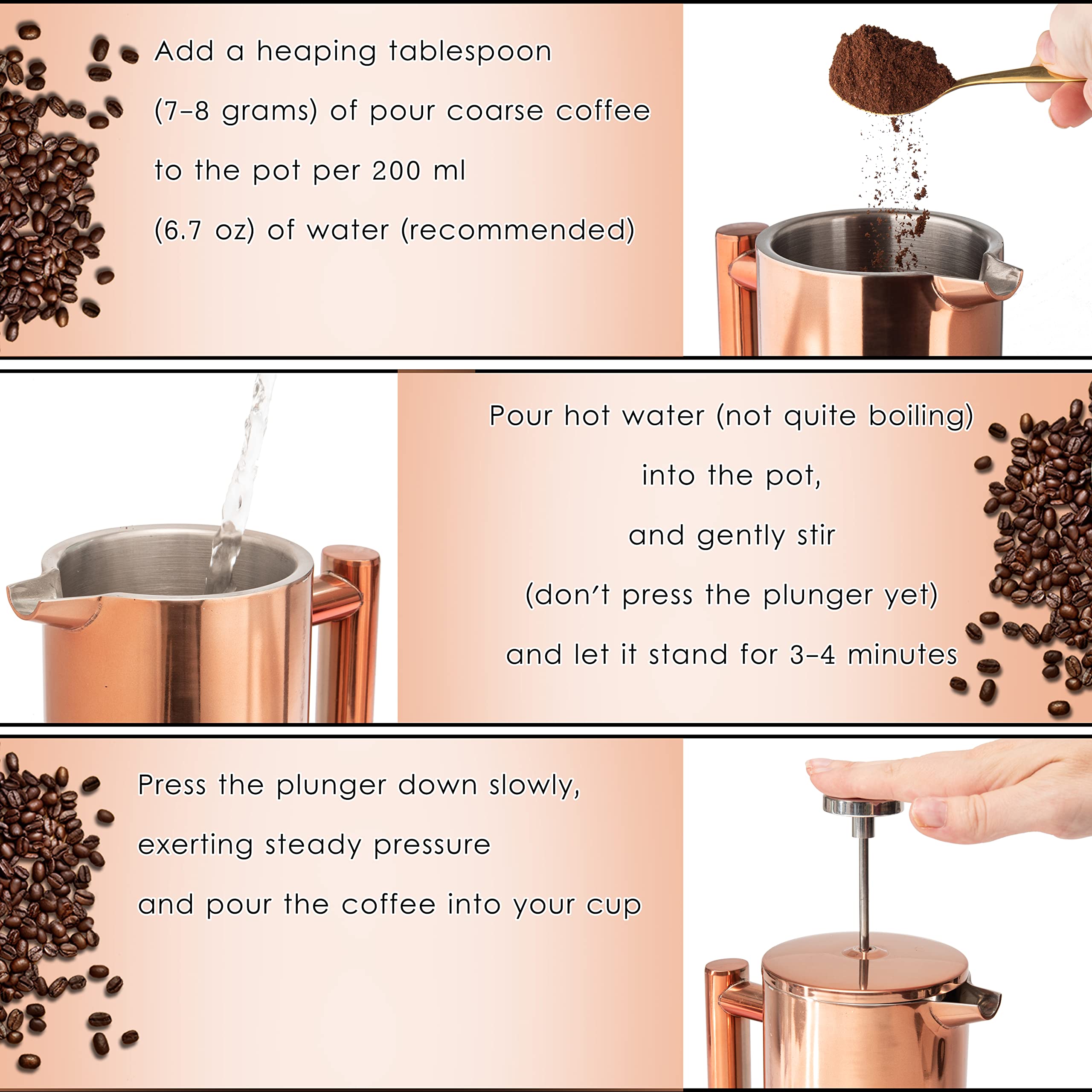 Add a heaping tablespoon (7–8 grams) of pour coarse coffee to the pot per 200 ml (6.7 oz) of water (recommended)

Pour hot water (not quite boiling) into the pot, and gently stir (don't press the plunger yet) and let it stand for 3–4 minutes

Press the plunger down slowly, exerting steady pressure and pour the coffee into your cup