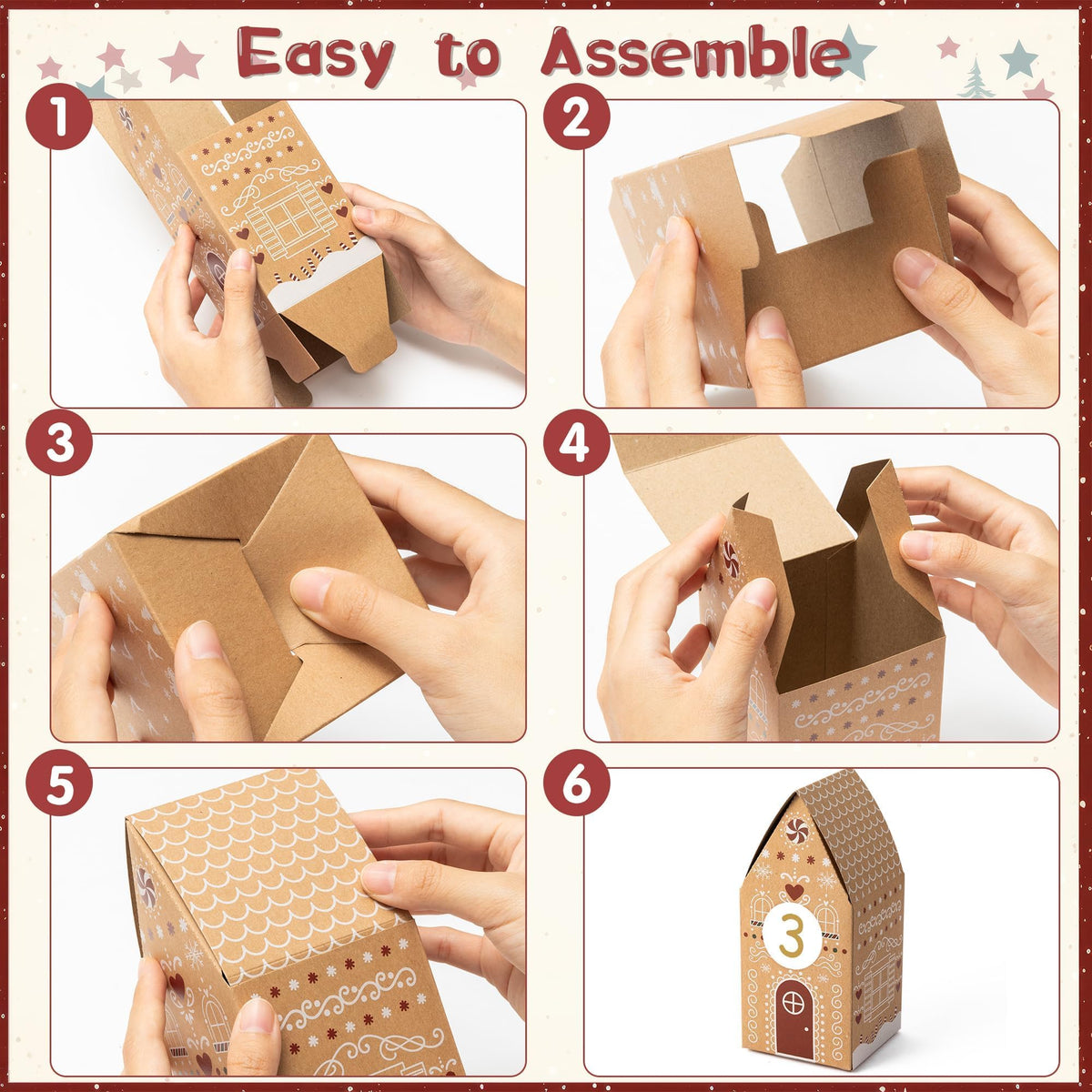 Easy to Assemble

1

2

3

4

5

6

3