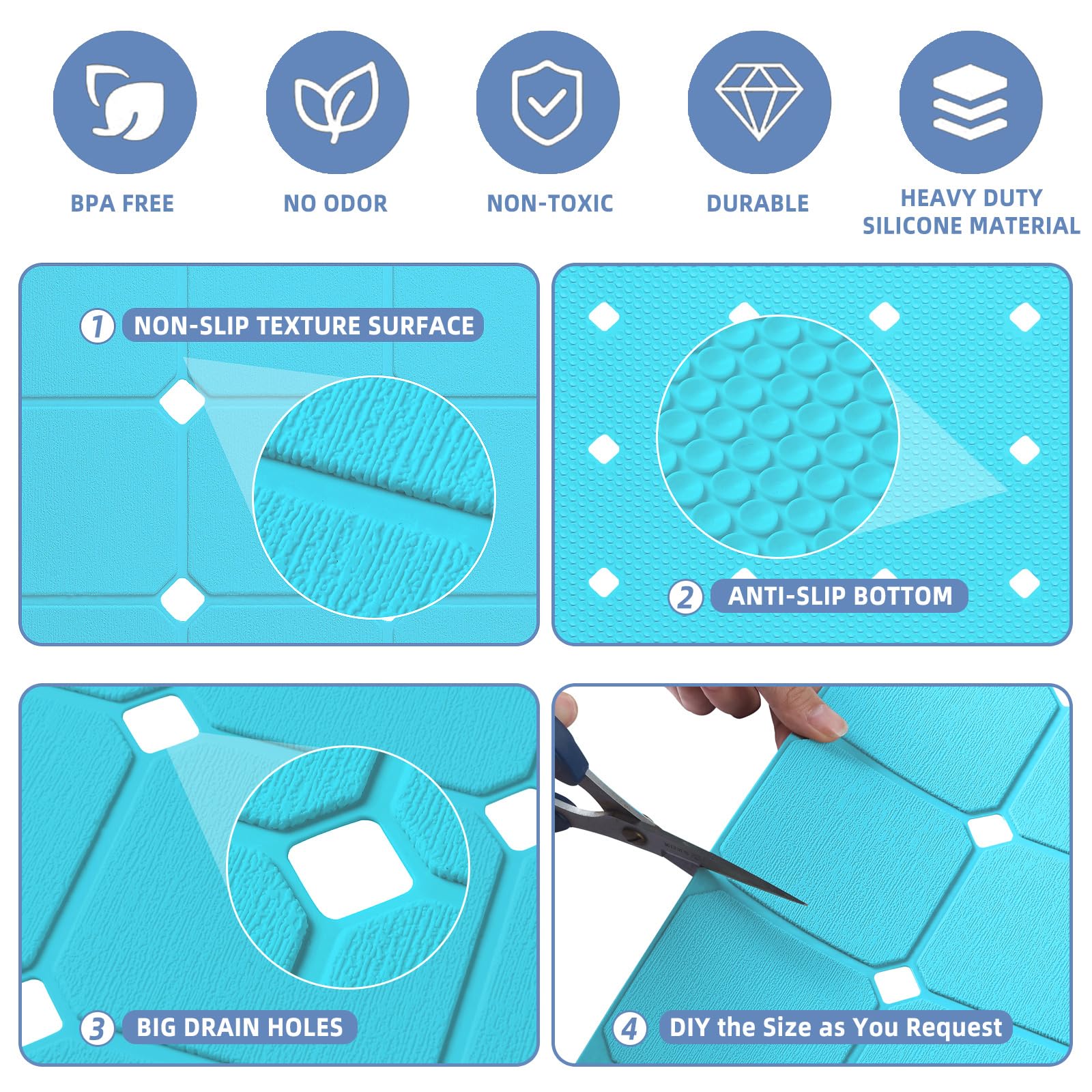 BPA FREE

NO ODOR

NON-TOXIC

DURABLE

HEAVY DUTY SILICONE MATERIAL

1 NON-SLIP TEXTURE SURFACE

2 ANTI-SLIP BOTTOM

3 BIG DRAIN HOLES

4 DIY the Size as You Request