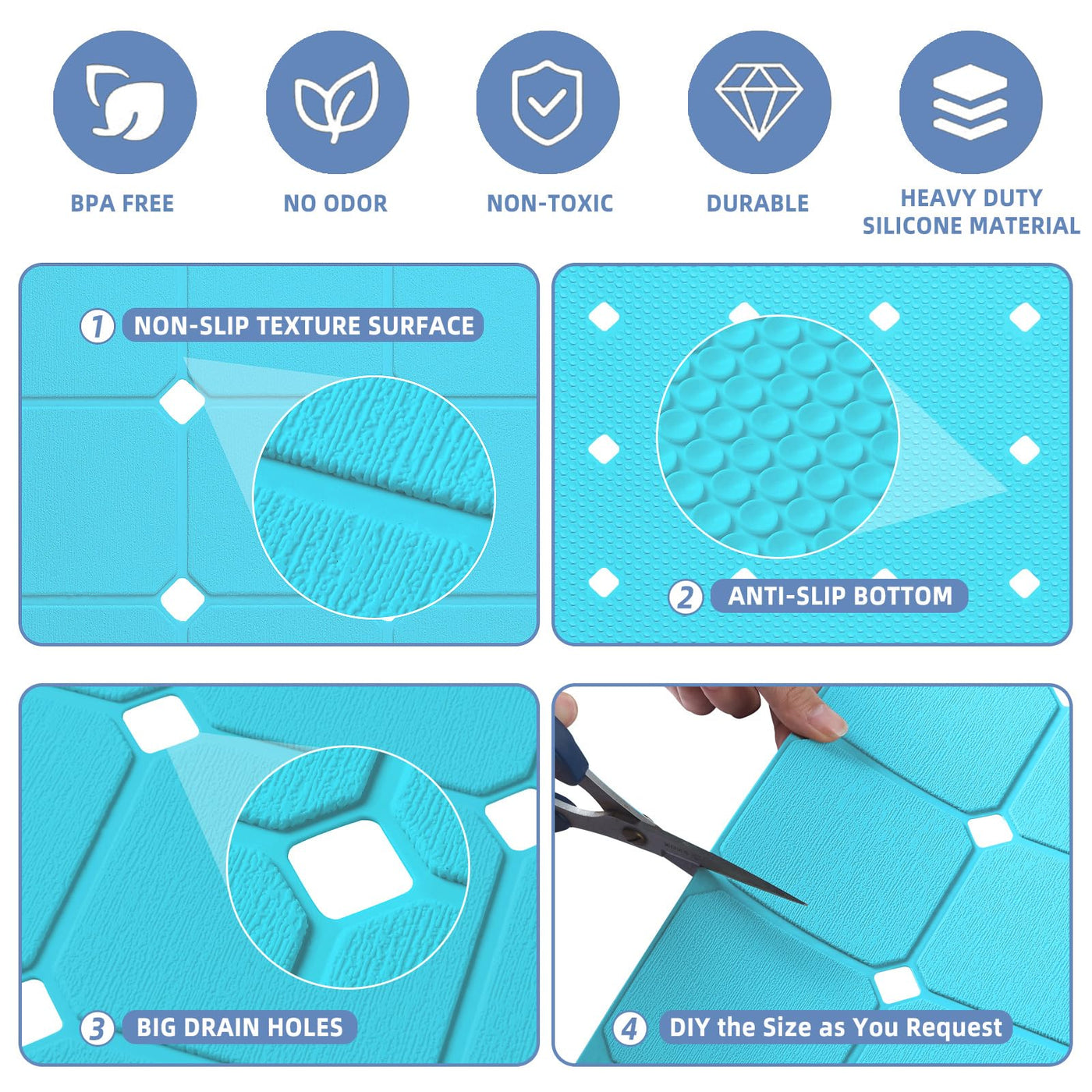 BPA FREE

NO ODOR

NON-TOXIC

DURABLE

HEAVY DUTY SILICONE MATERIAL

1 NON-SLIP TEXTURE SURFACE

2 ANTI-SLIP BOTTOM

3 BIG DRAIN HOLES

4 DIY the Size as You Request