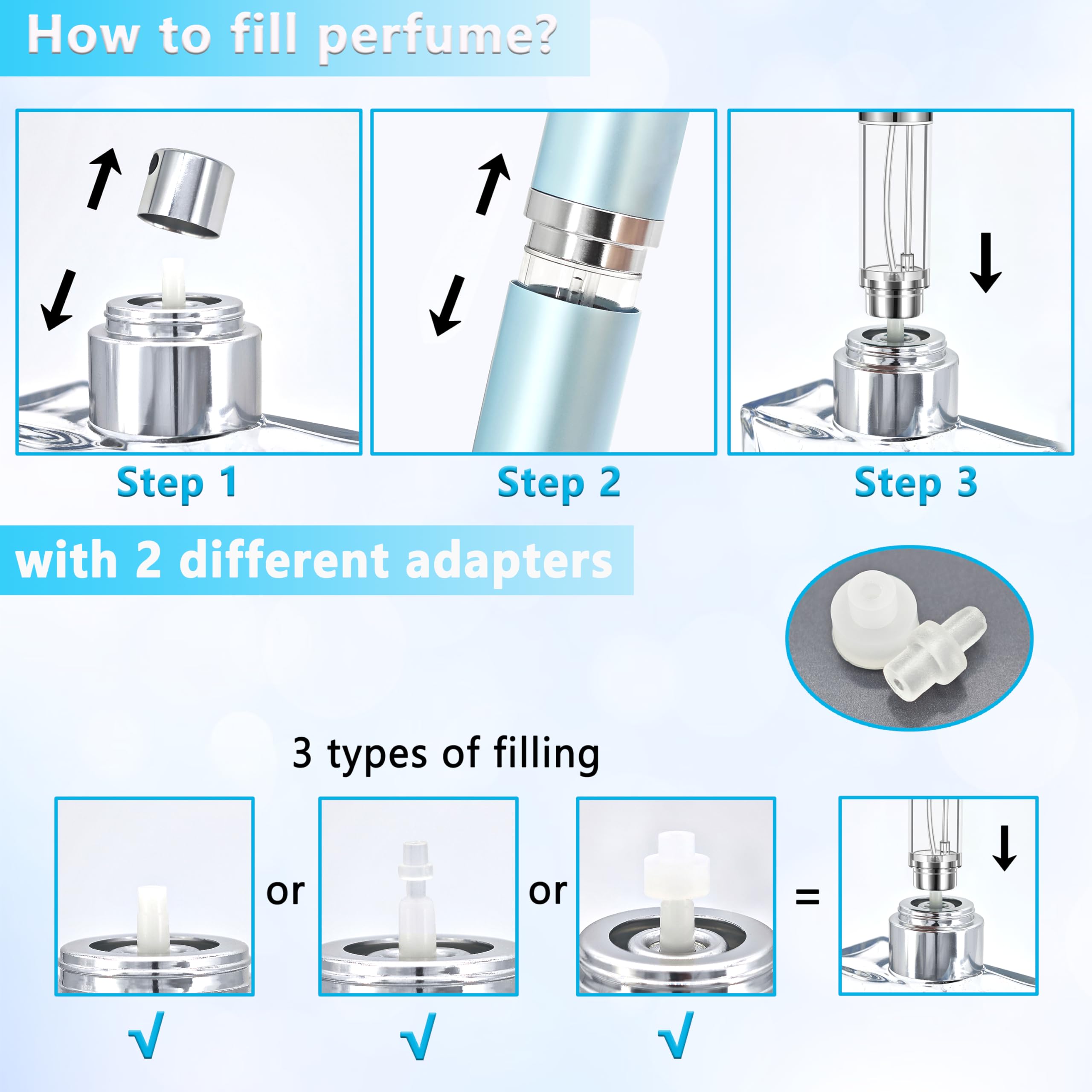 How to fill perfume?

Step 1

Step 2

Step 3

with 2 different adapters

3 types of filling

or

or

=

√

√

√