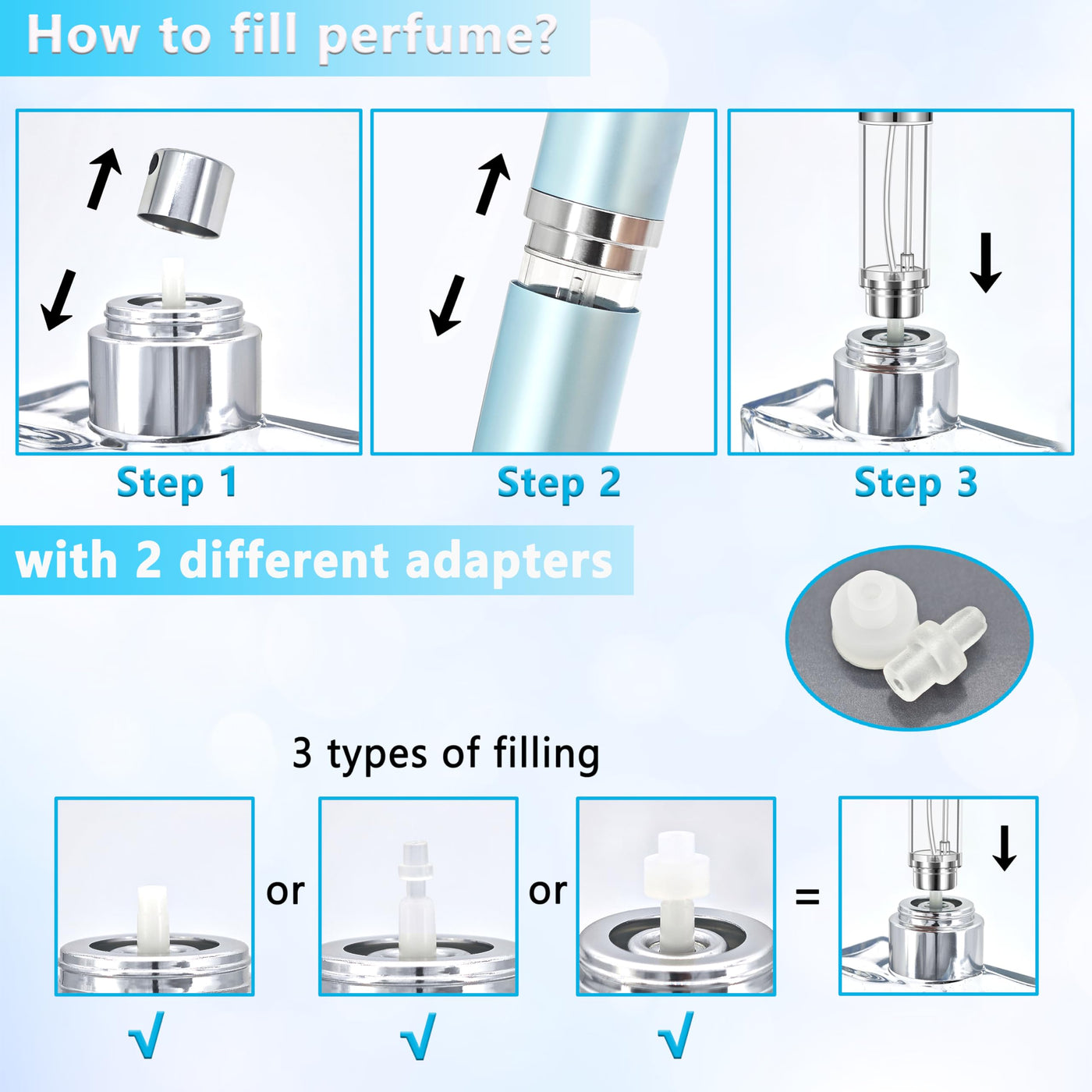 How to fill perfume?

Step 1

Step 2

Step 3

with 2 different adapters

3 types of filling

or

or

=

√

√

√