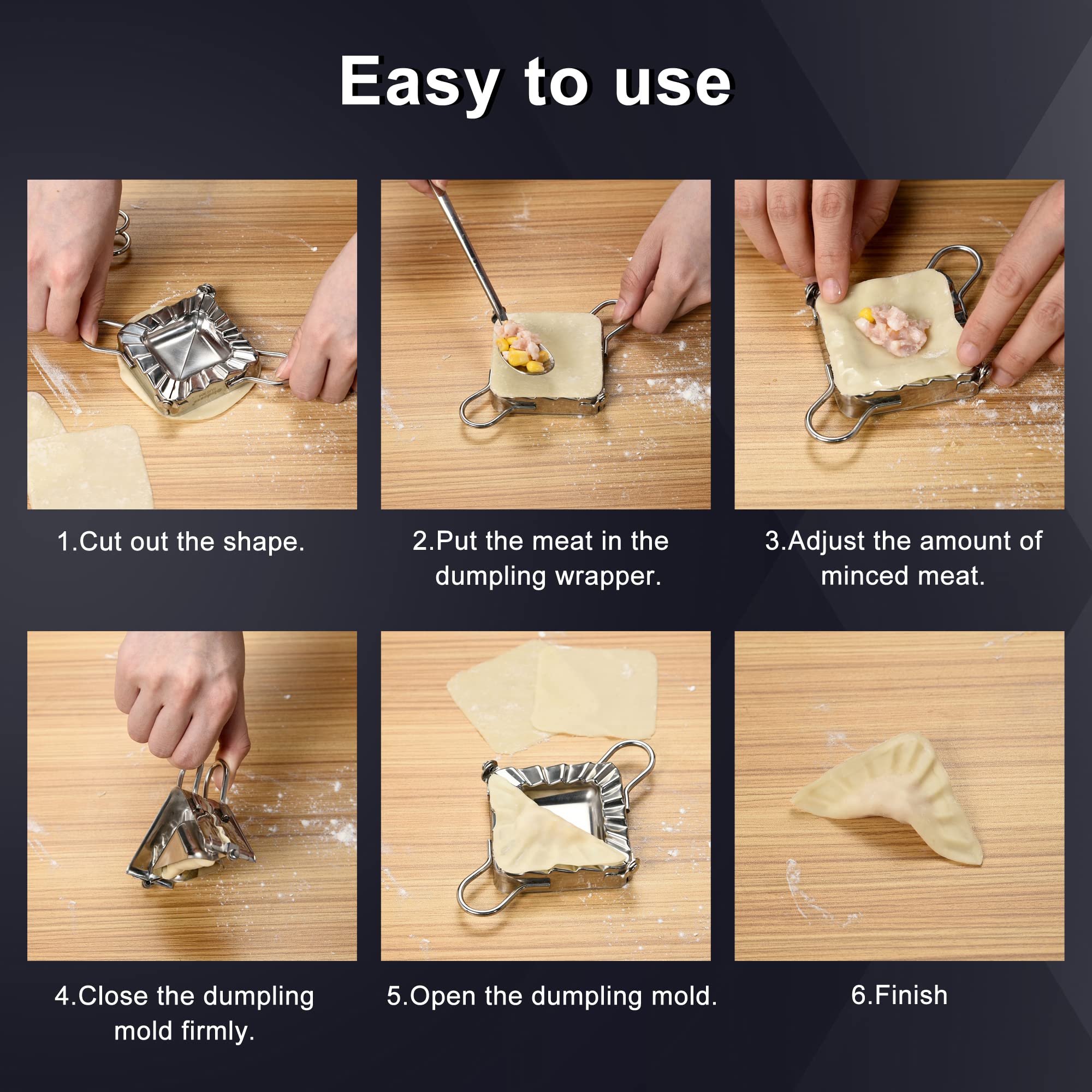 Easy to use

1.Cut out the shape.

2.Put the meat in the dumpling wrapper.

3.Adjust the amount of minced meat.

4.Close the dumpling mold firmly.

5.Open the dumpling mold.

6.Finish