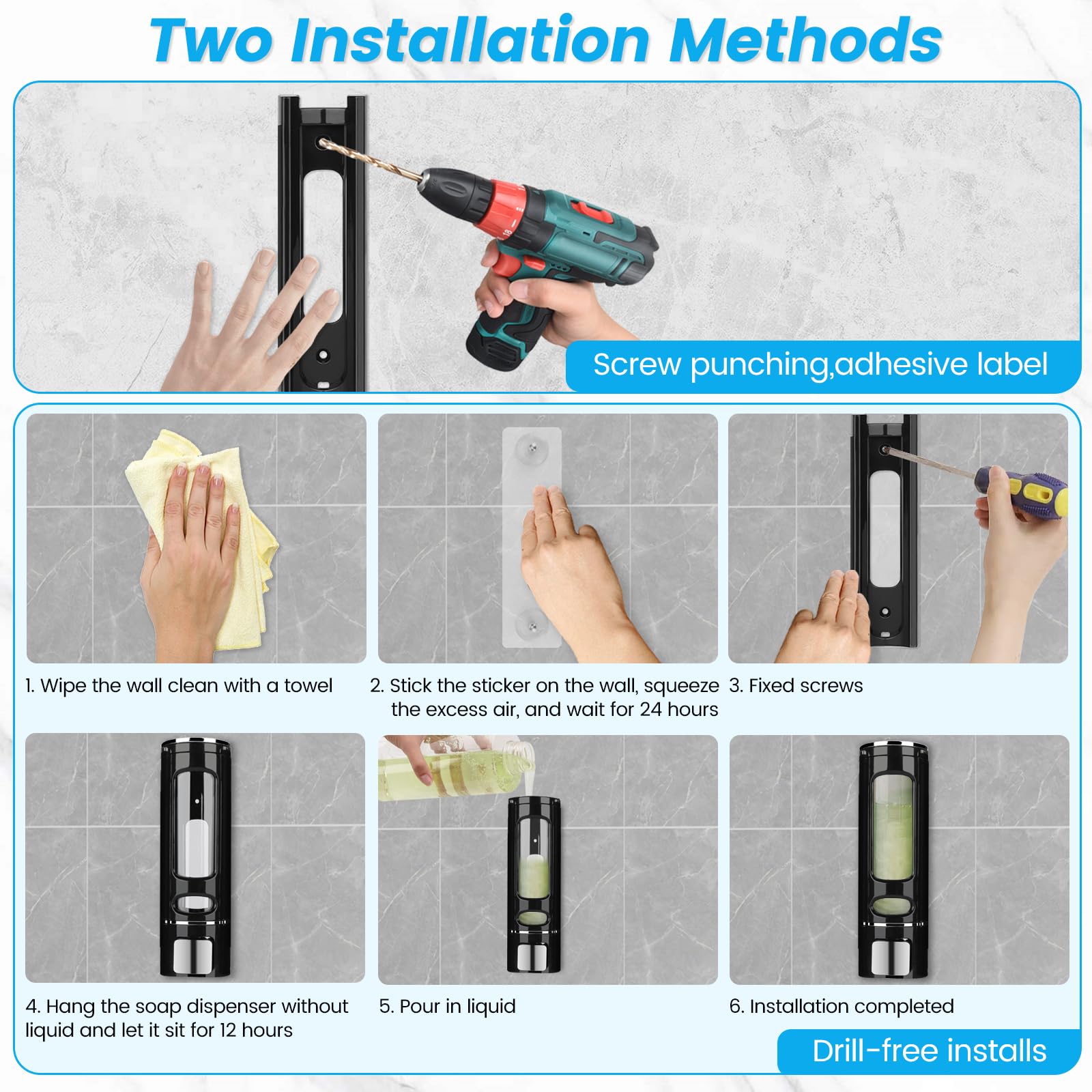 Two Installation Methods

Screw punching,adhesive label

1. Wipe the wall clean with a towel

2. Stick the sticker on the wall, squeeze the excess air, and wait for 24 hours

3. Fixed screws

4. Hang the soap dispenser without liquid and let it sit for 12 hours

5. Pour in liquid

6. Installation completed

Drill-free installs