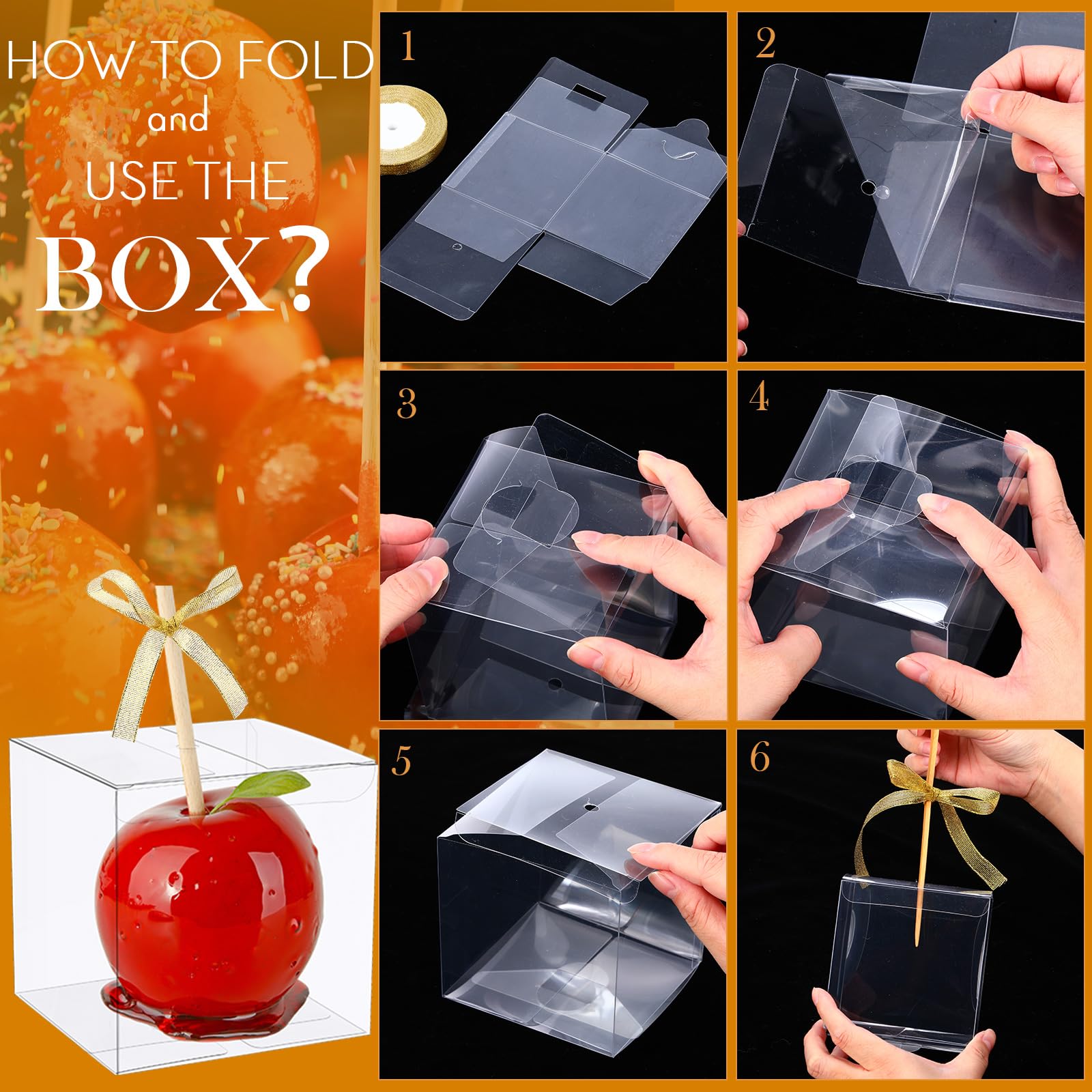 HOW TO FOLD
and
USE THE
BOX?

1

2

3

4

5

6