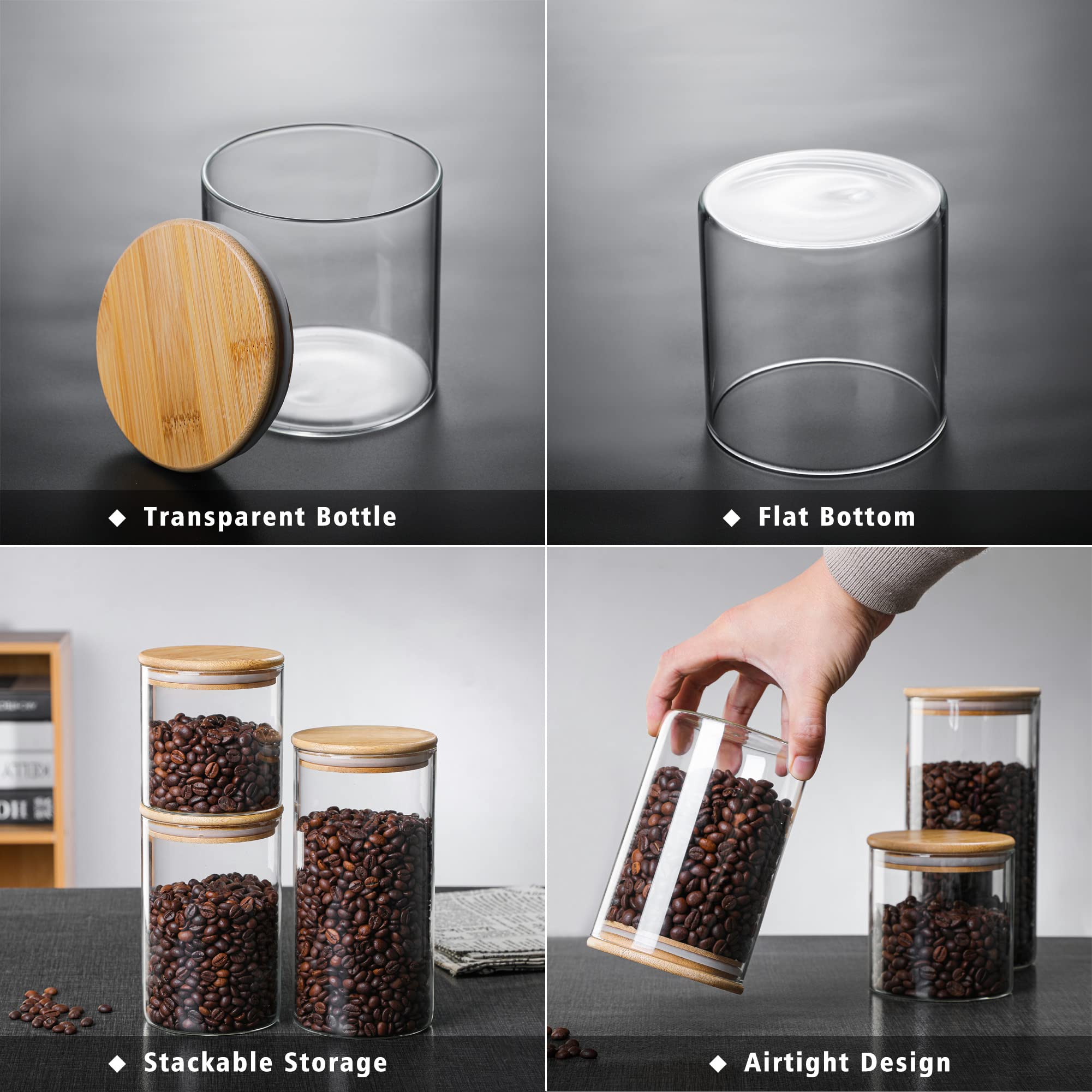 ◆ Transparent Bottle

◆ Flat Bottom

◆ Stackable Storage

◆ Airtight Design