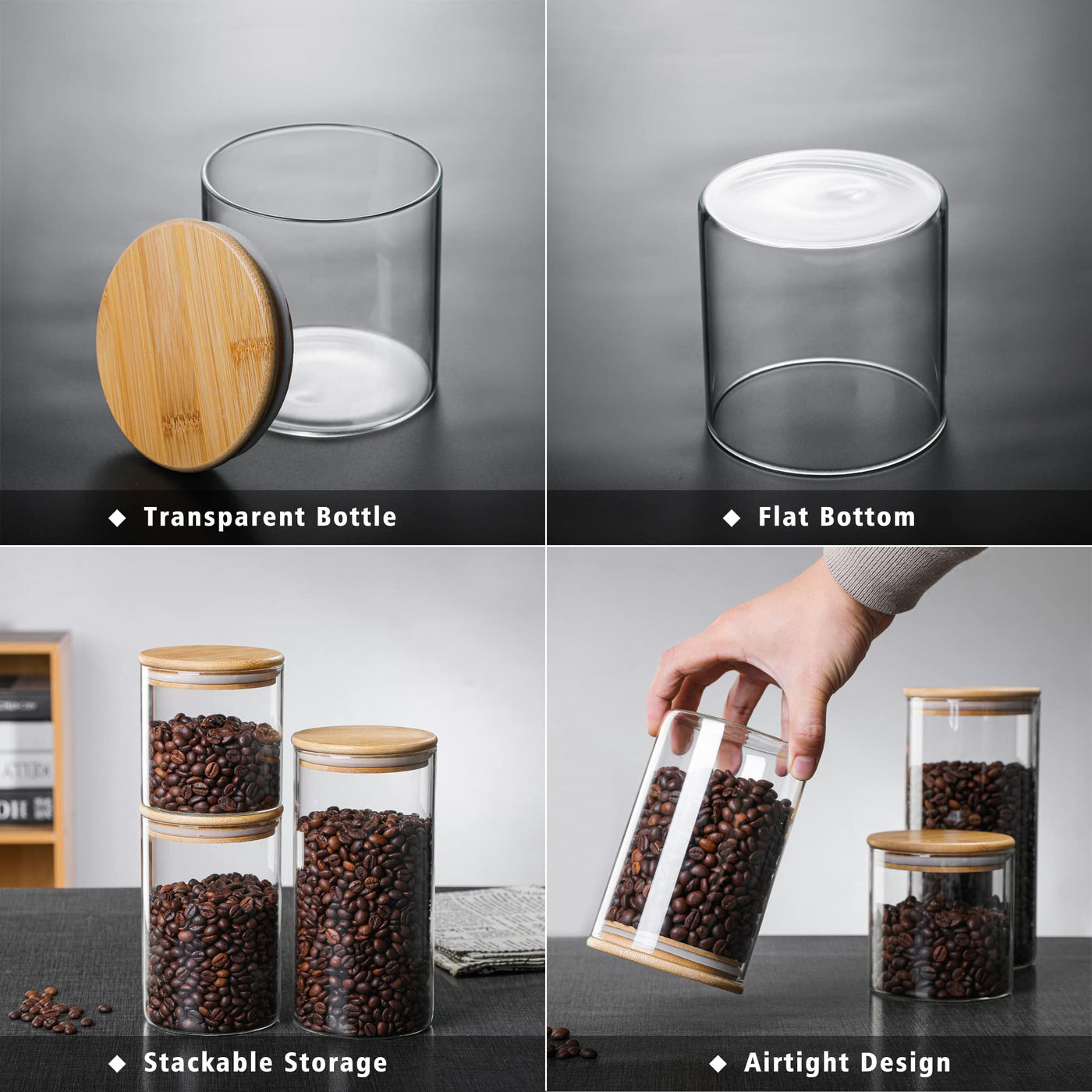 ◆ Transparent Bottle

◆ Flat Bottom

◆ Stackable Storage

◆ Airtight Design