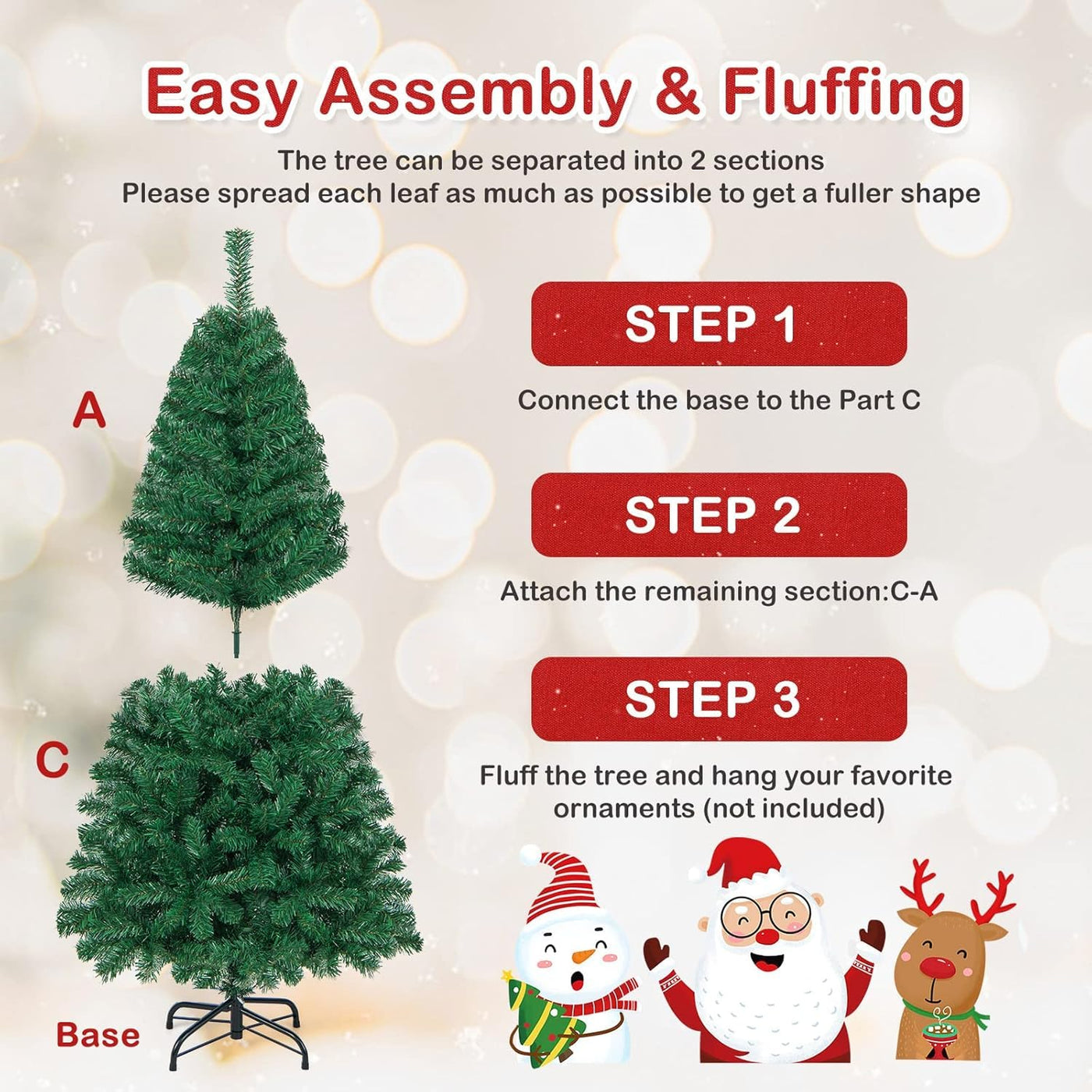 Easy Assembly & Fluffing

The tree can be separated into 2 sections
Please spread each leaf as much as possible to get a fuller shape

A

C

Base

STEP 1

Connect the base to the Part C

STEP 2

Attach the remaining section:C-A

STEP 3

Fluff the tree and hang your favorite ornaments (not included)