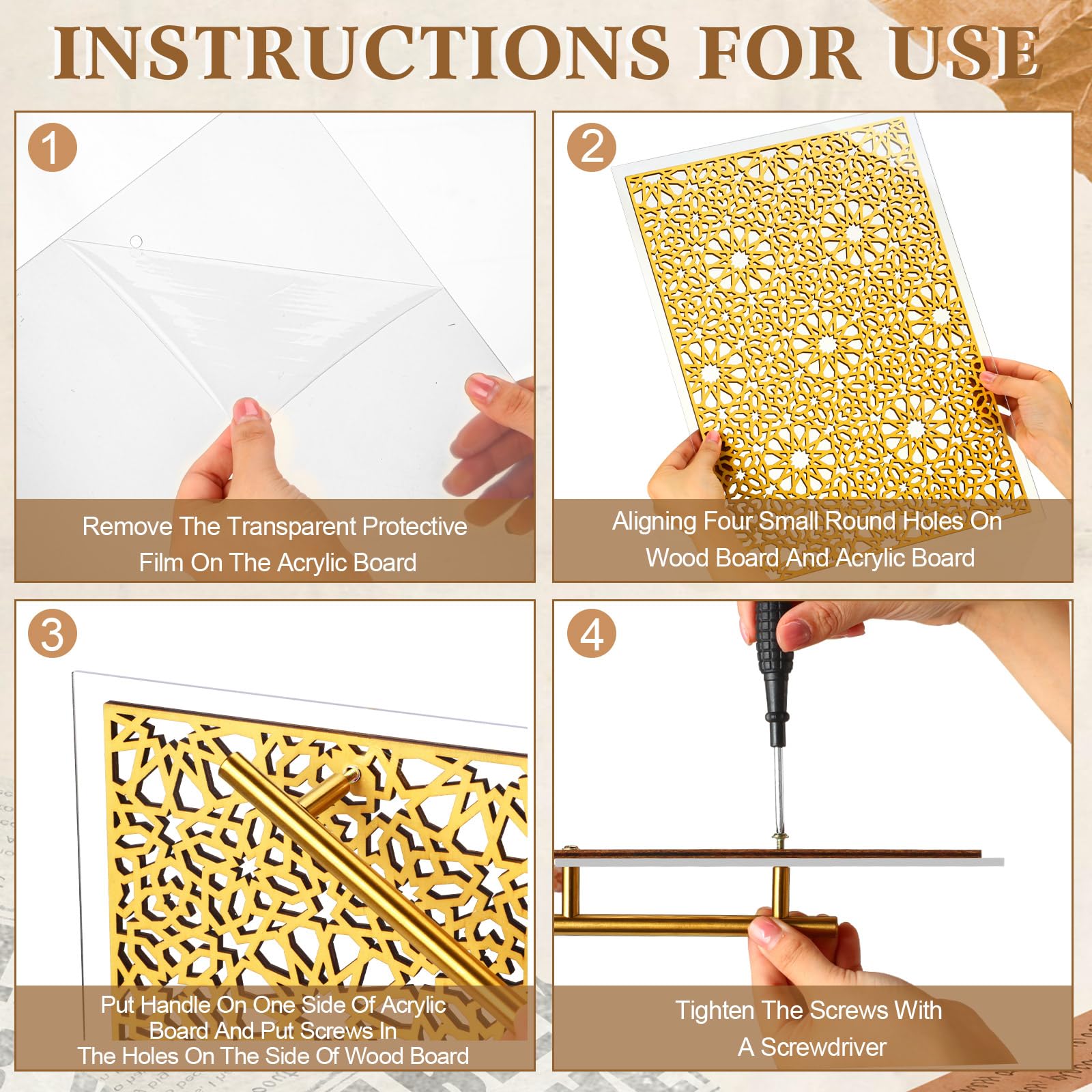 INSTRUCTIONS FOR USE

1

Remove The Transparent Protective Film On The Acrylic Board

2

Aligning Four Small Round Holes On Wood Board And Acrylic Board

3

Put Handle On One Side Of Acrylic Board And Put Screws In The Holes On The Side Of Wood Board

4

Tighten The Screws With A Screwdriver