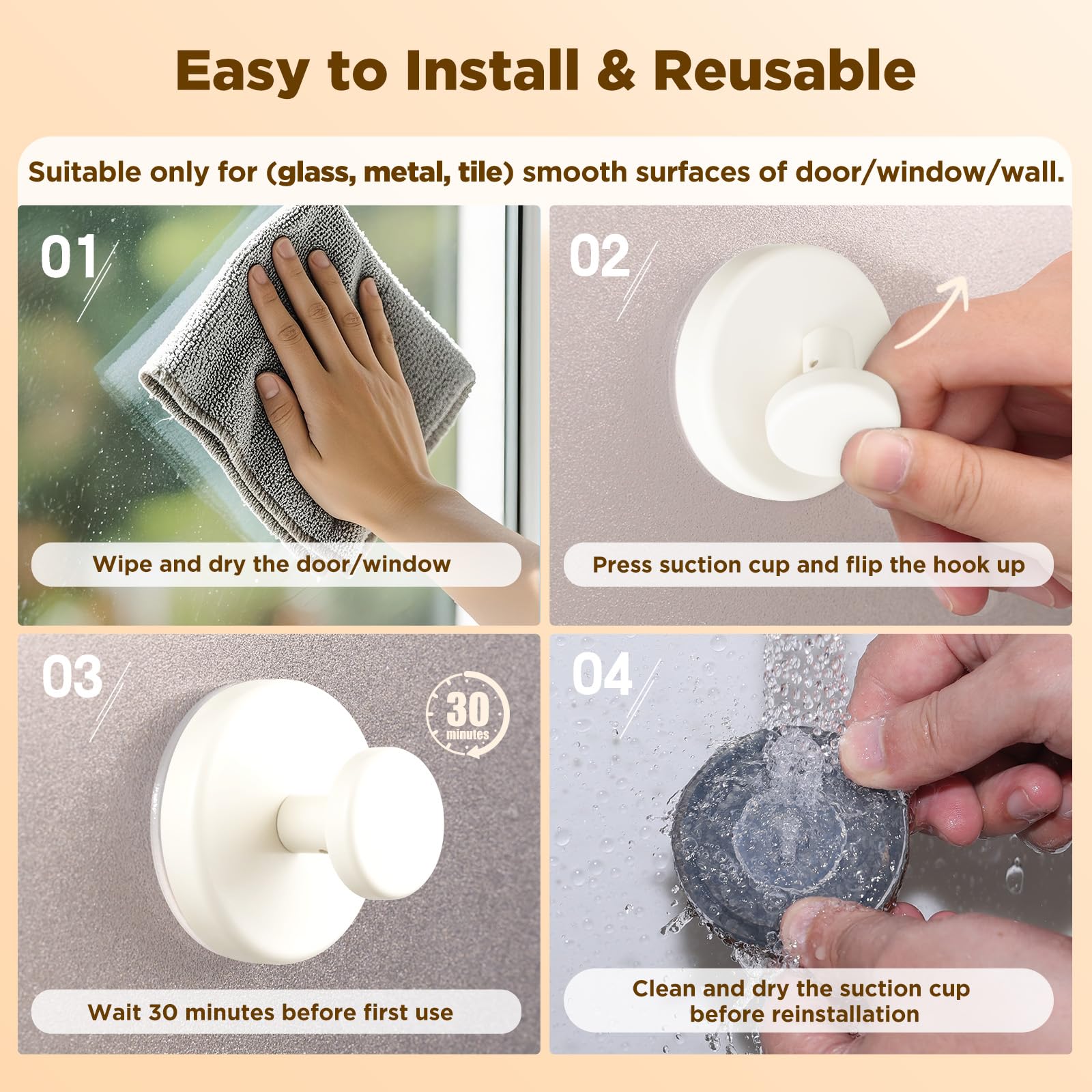 Easy to Install & Reusable

Suitable only for (glass, metal, tile) smooth surfaces of door/window/wall.

01

Wipe and dry the door/window

02

Press suction cup and flip the hook up

03

30 minutes

Wait 30 minutes before first use

04

Clean and dry the suction cup before reinstallation