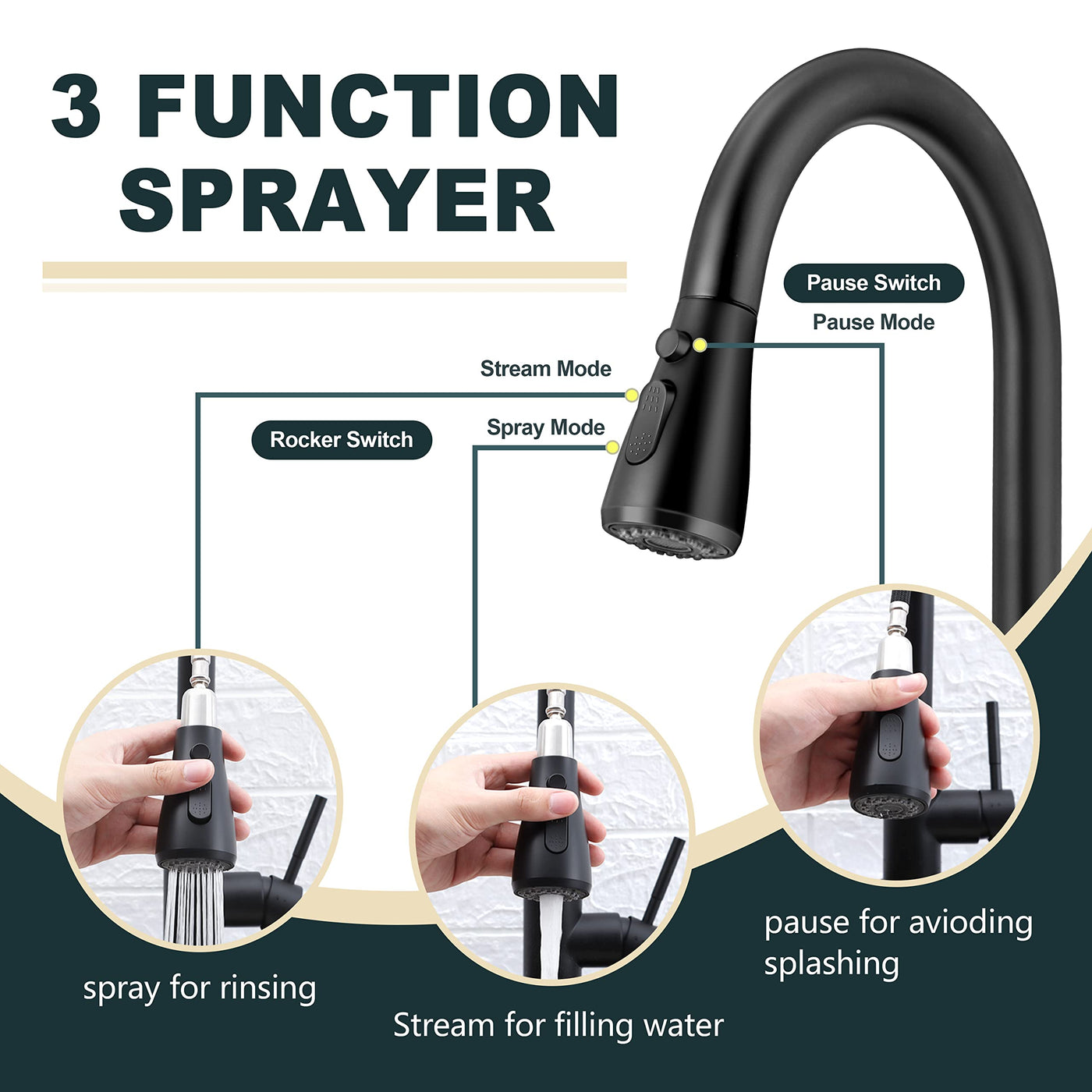 3 FUNCTION SPRAYER

Pause Switch

Pause Mode

Stream Mode

Rocker Switch

Spray Mode

spray for rinsing

Stream for filling water

pause for avioding splashing