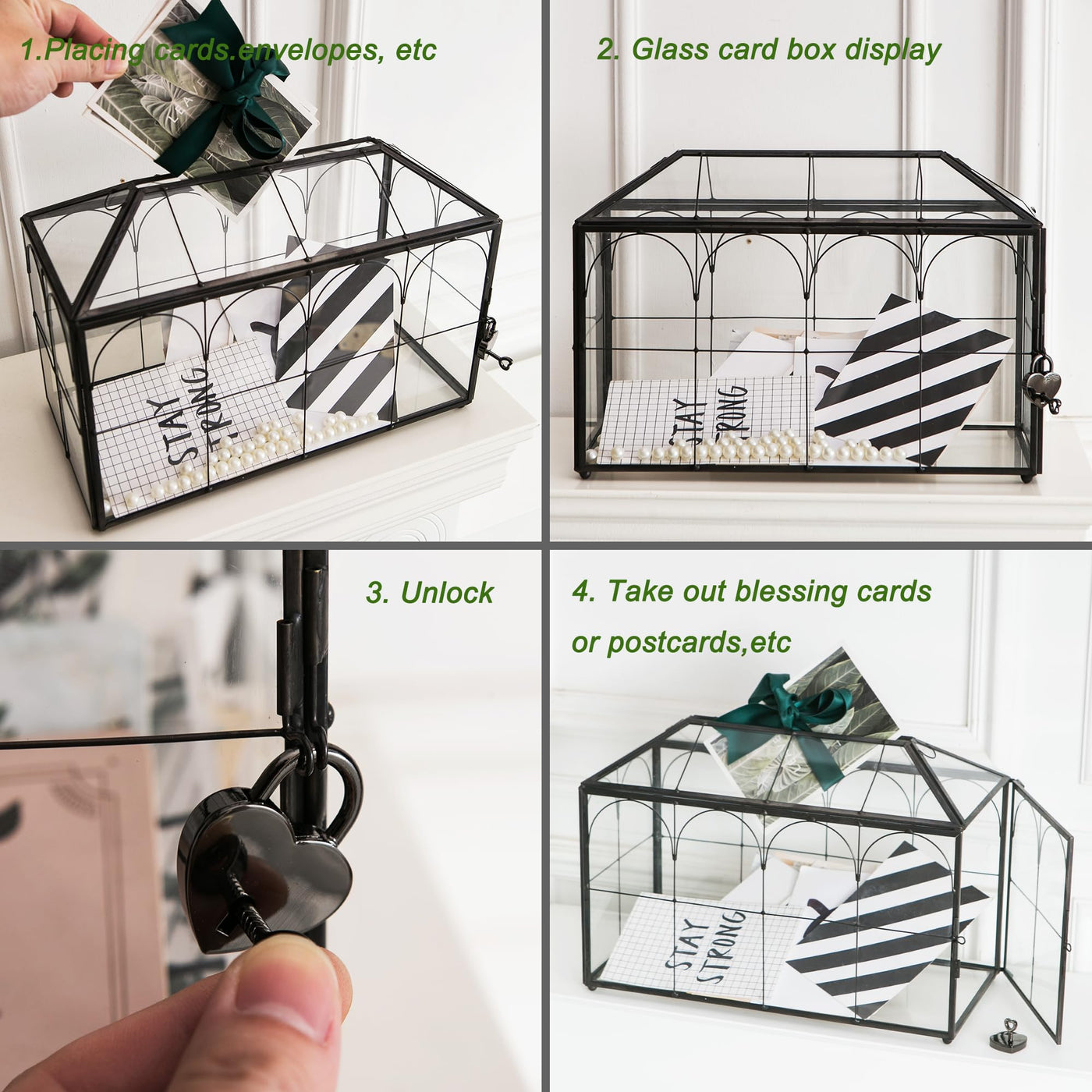 1.Placing cards.envelopes, etc

STAY STRONG

2. Glass card box display

STAY STRONG

3. Unlock

4. Take out blessing cards or postcards,etc

STAY STRONG