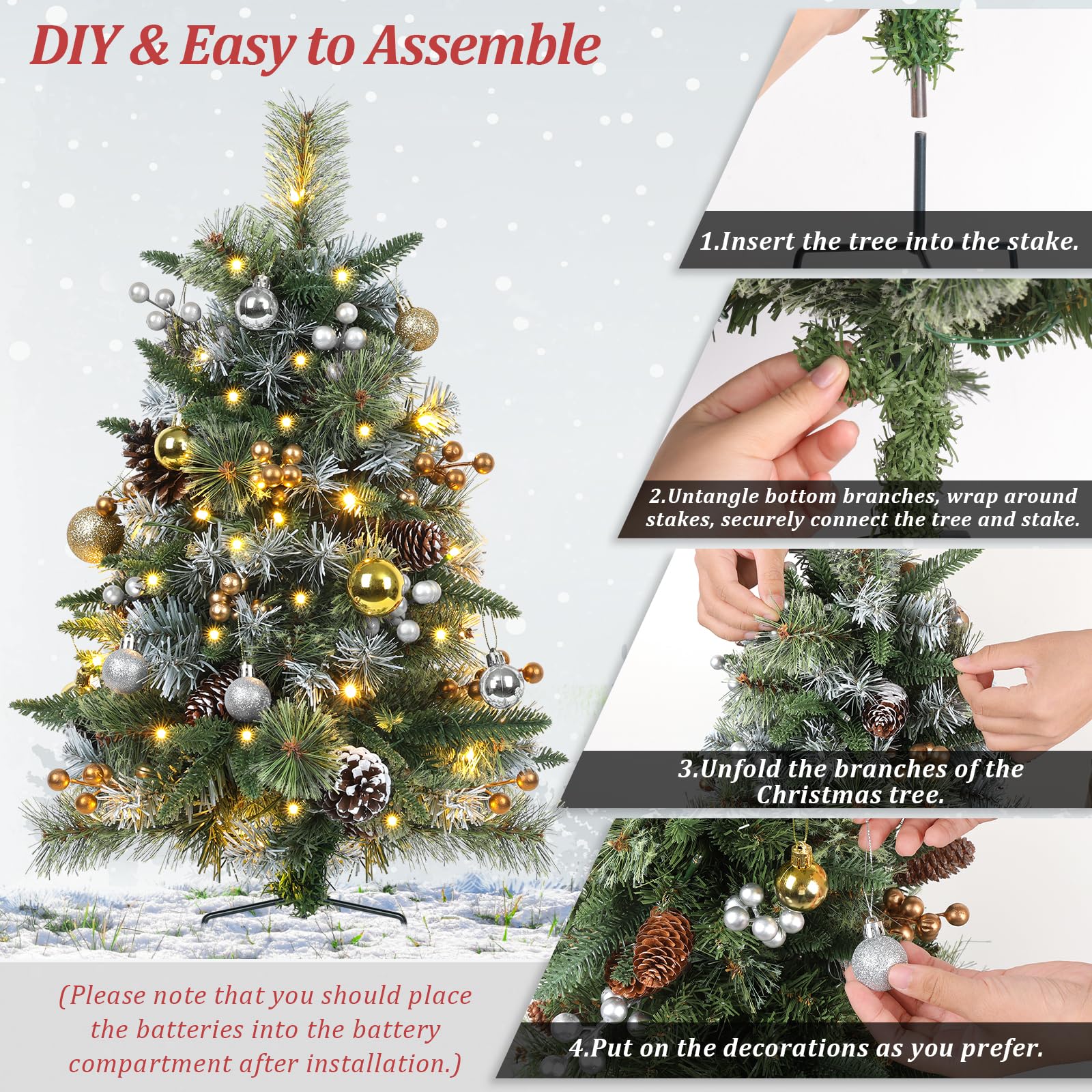 DIY & Easy to Assemble

1.Insert the tree into the stake.

2.Untangle bottom branches, wrap around stakes, securely connect the tree and stake.

3.Unfold the branches of the Christmas tree.

4.Put on the decorations as you prefer.

(Please note that you should place the batteries into the battery compartment after installation.)