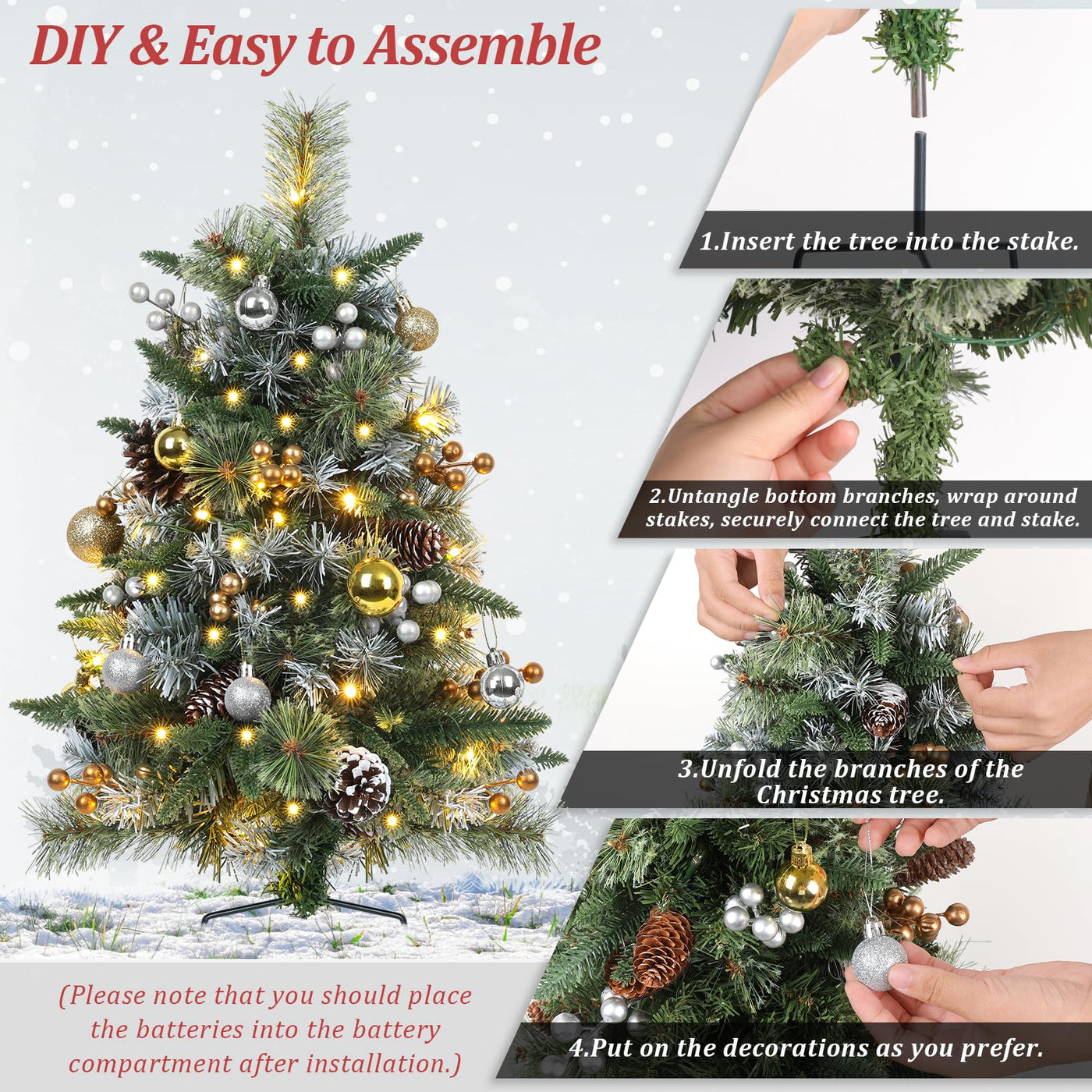 DIY & Easy to Assemble

1.Insert the tree into the stake.

2.Untangle bottom branches, wrap around stakes, securely connect the tree and stake.

3.Unfold the branches of the Christmas tree.

4.Put on the decorations as you prefer.

(Please note that you should place the batteries into the battery compartment after installation.)