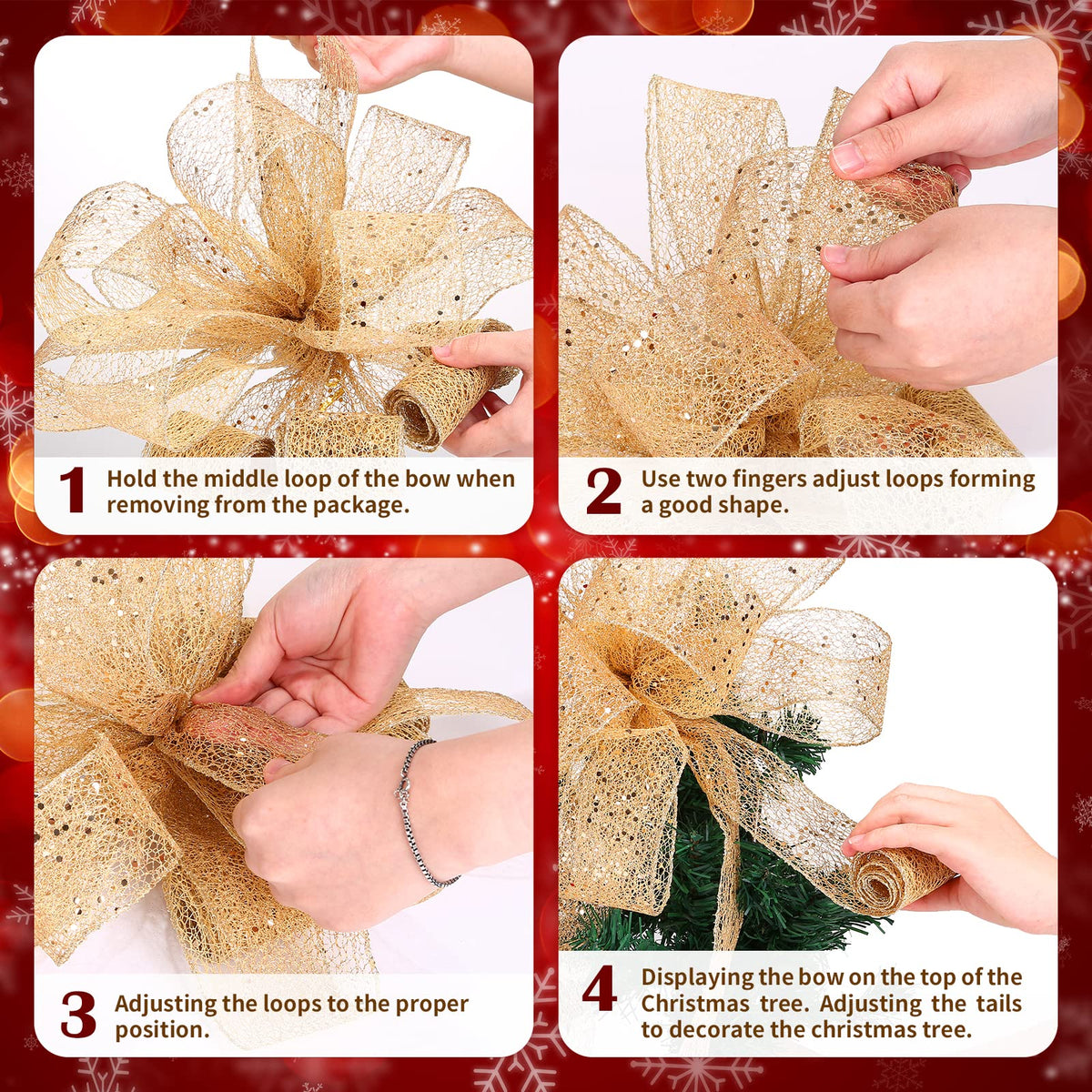 1 Hold the middle loop of the bow when removing from the package.

2 Use two fingers adjust loops forming a good shape.

3 Adjusting the loops to the proper position.

4 Displaying the bow on the top of the Christmas tree. Adjusting the tails to decorate the christmas tree.