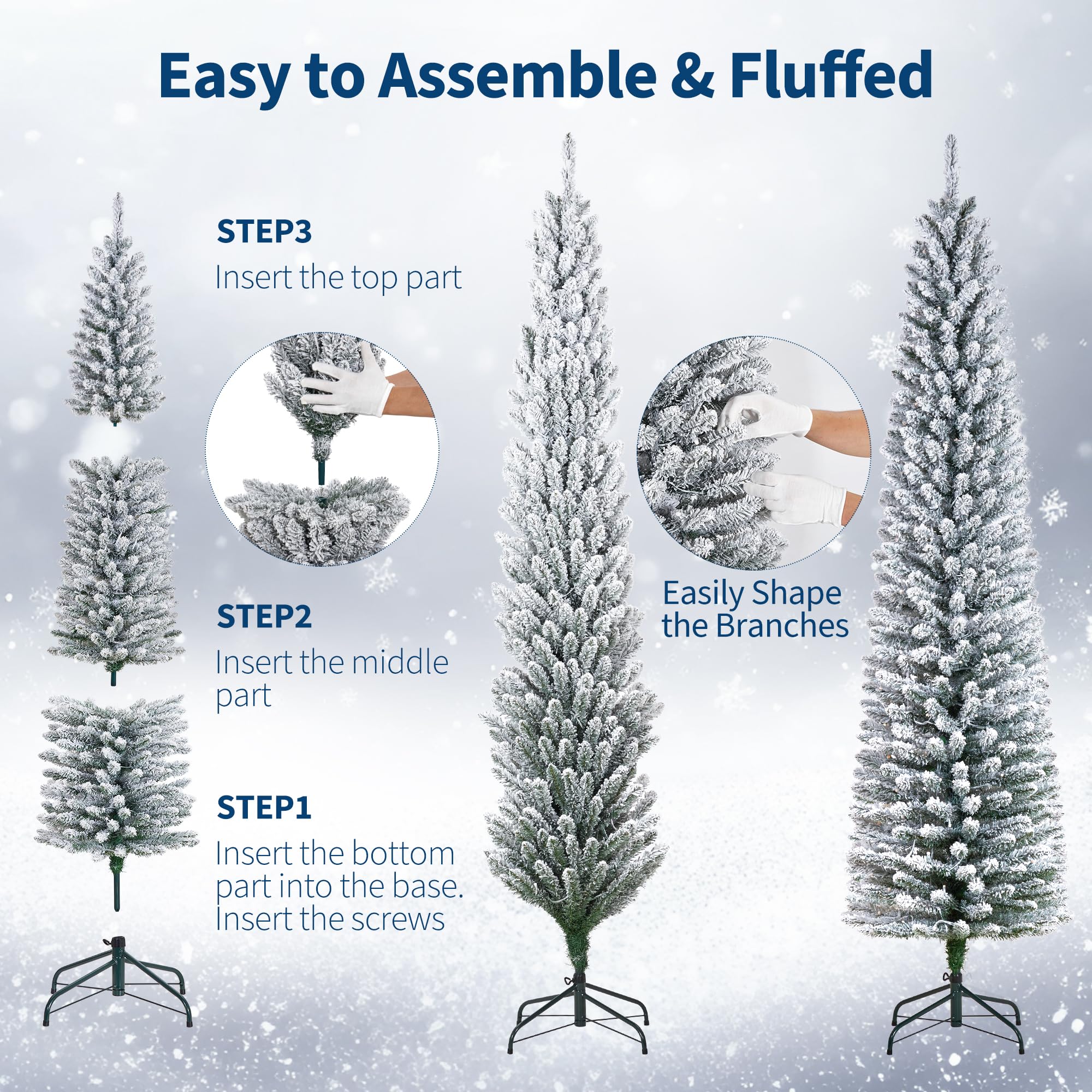 Easy to Assemble & Fluffed

STEP3
Insert the top part

STEP2
Insert the middle part

STEP1
Insert the bottom part into the base. Insert the screws

Easily Shape the Branches