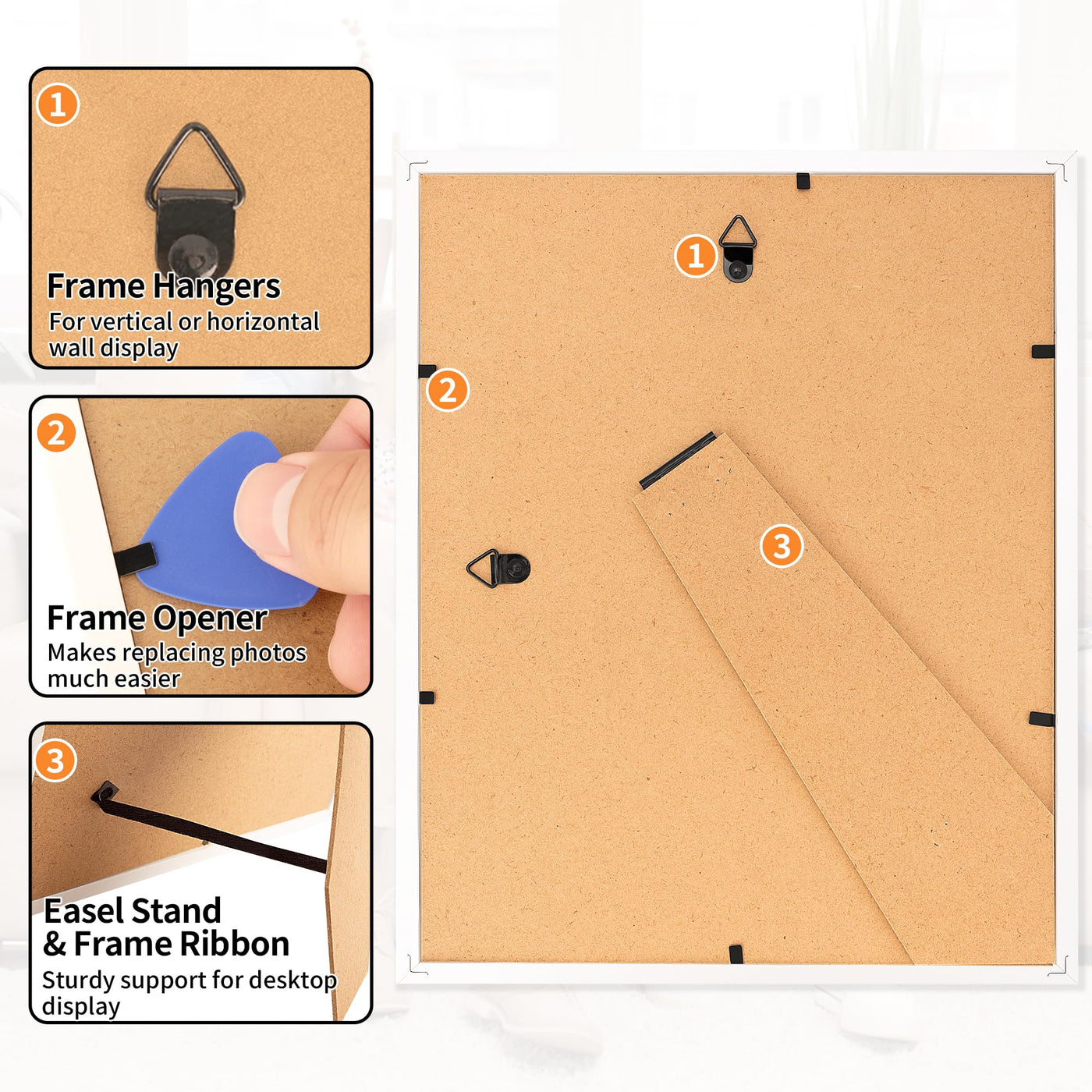 1

Frame Hangers
For vertical or horizontal wall display

2

Frame Opener
Makes replacing photos much easier

3

Easel Stand
& Frame Ribbon
Sturdy support for desktop display

1

2

3