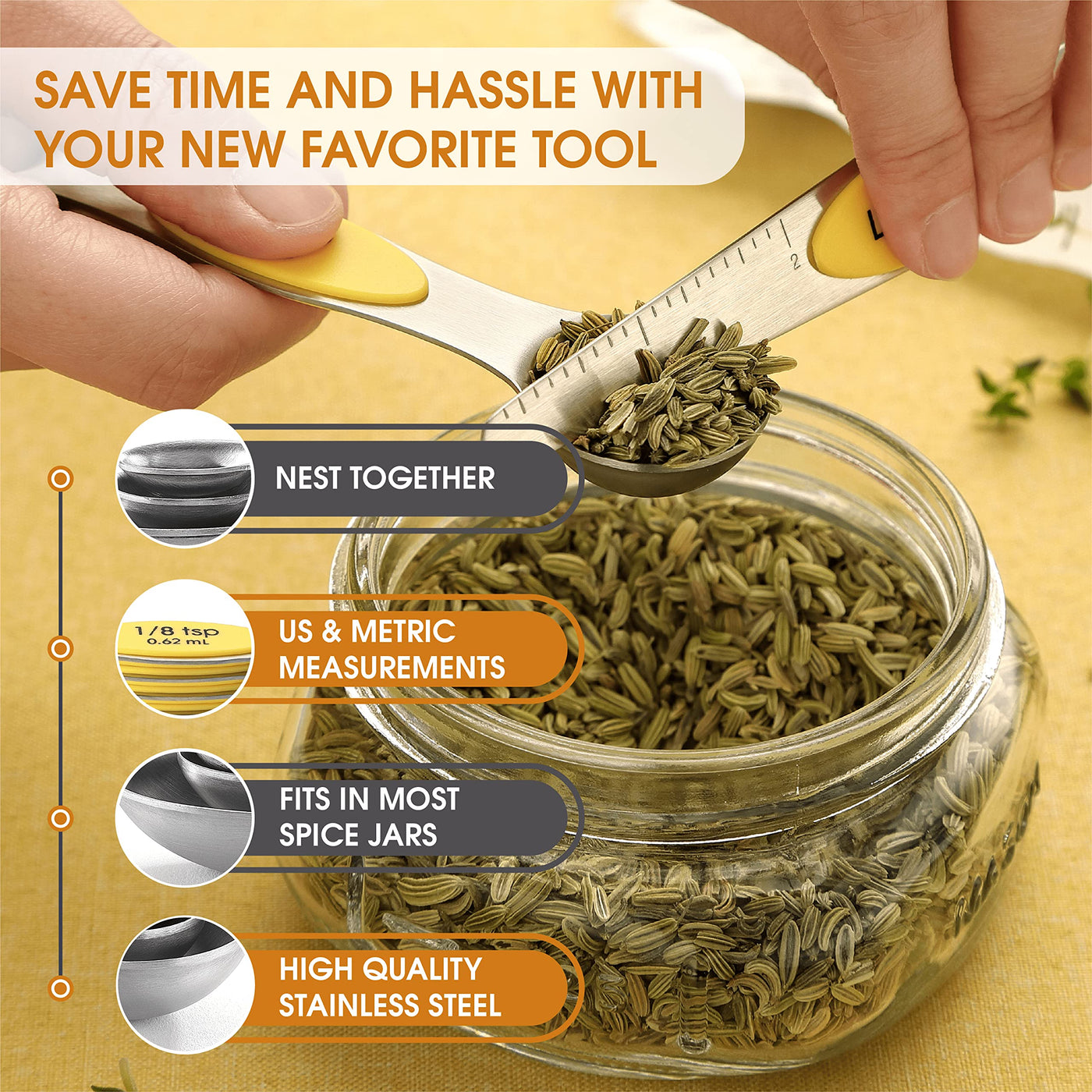 SAVE TIME AND HASSLE WITH YOUR NEW FAVORITE TOOL

2

NEST TOGETHER

1/8 tsp
0.62 mL

US & METRIC MEASUREMENTS

FITS IN MOST SPICE JARS

HIGH QUALITY STAINLESS STEEL