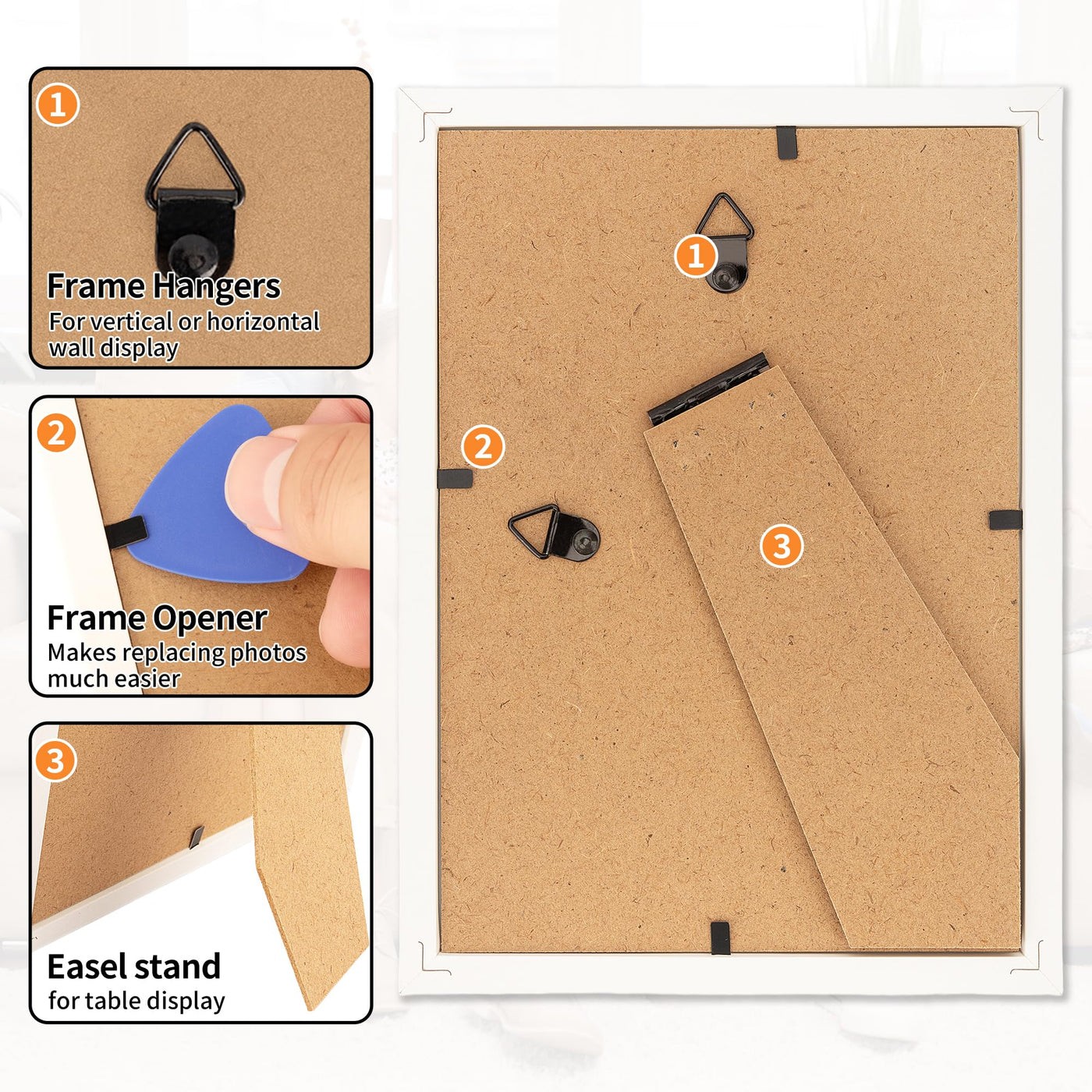 1

Frame Hangers
For vertical or horizontal wall display

2

Frame Opener
Makes replacing photos much easier

3

Easel stand
for table display

1

2

3