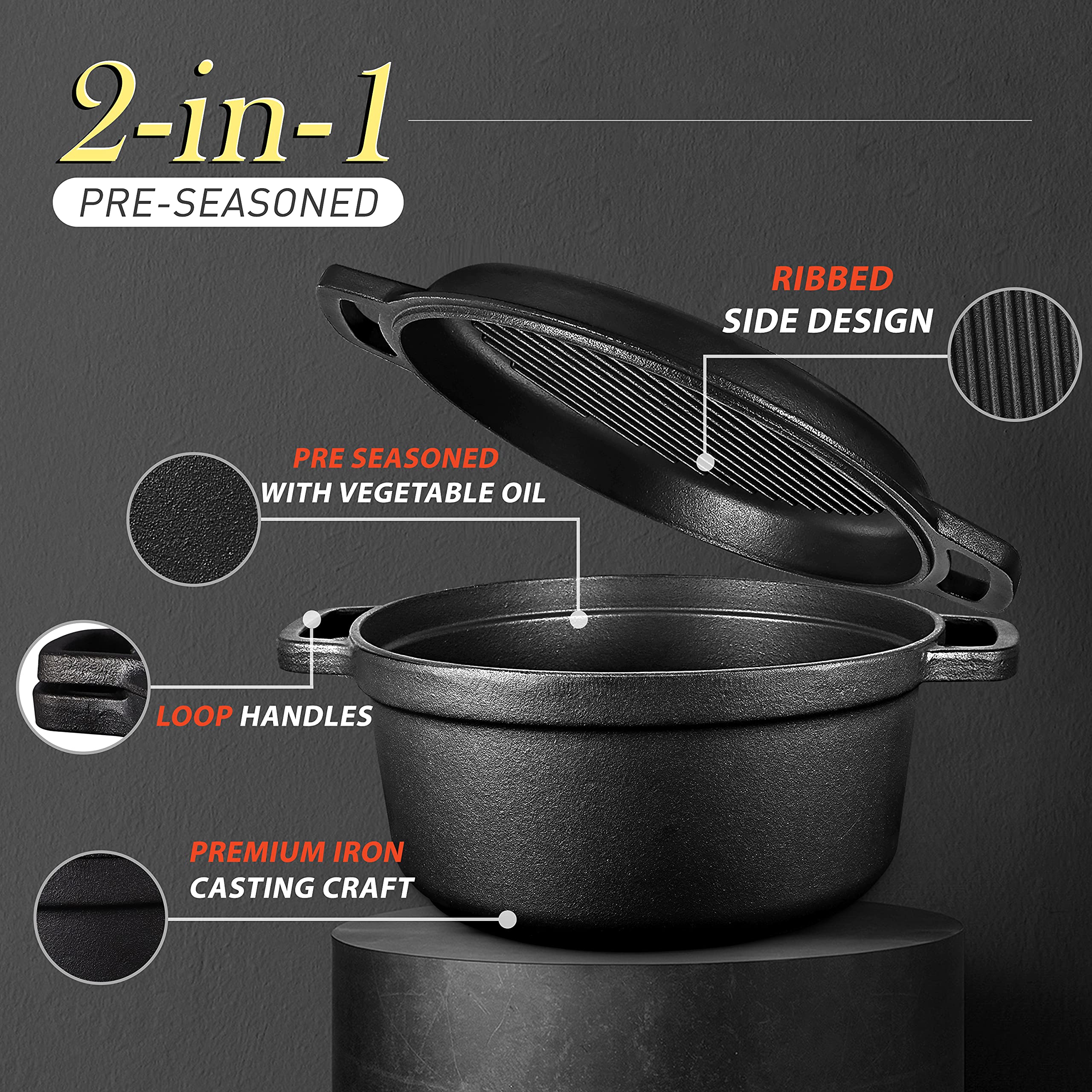 2-in-1

PRE-SEASONED

RIBBED
SIDE DESIGN

PRE SEASONED
WITH VEGETABLE OIL

LOOP HANDLES

PREMIUM IRON
CASTING CRAFT