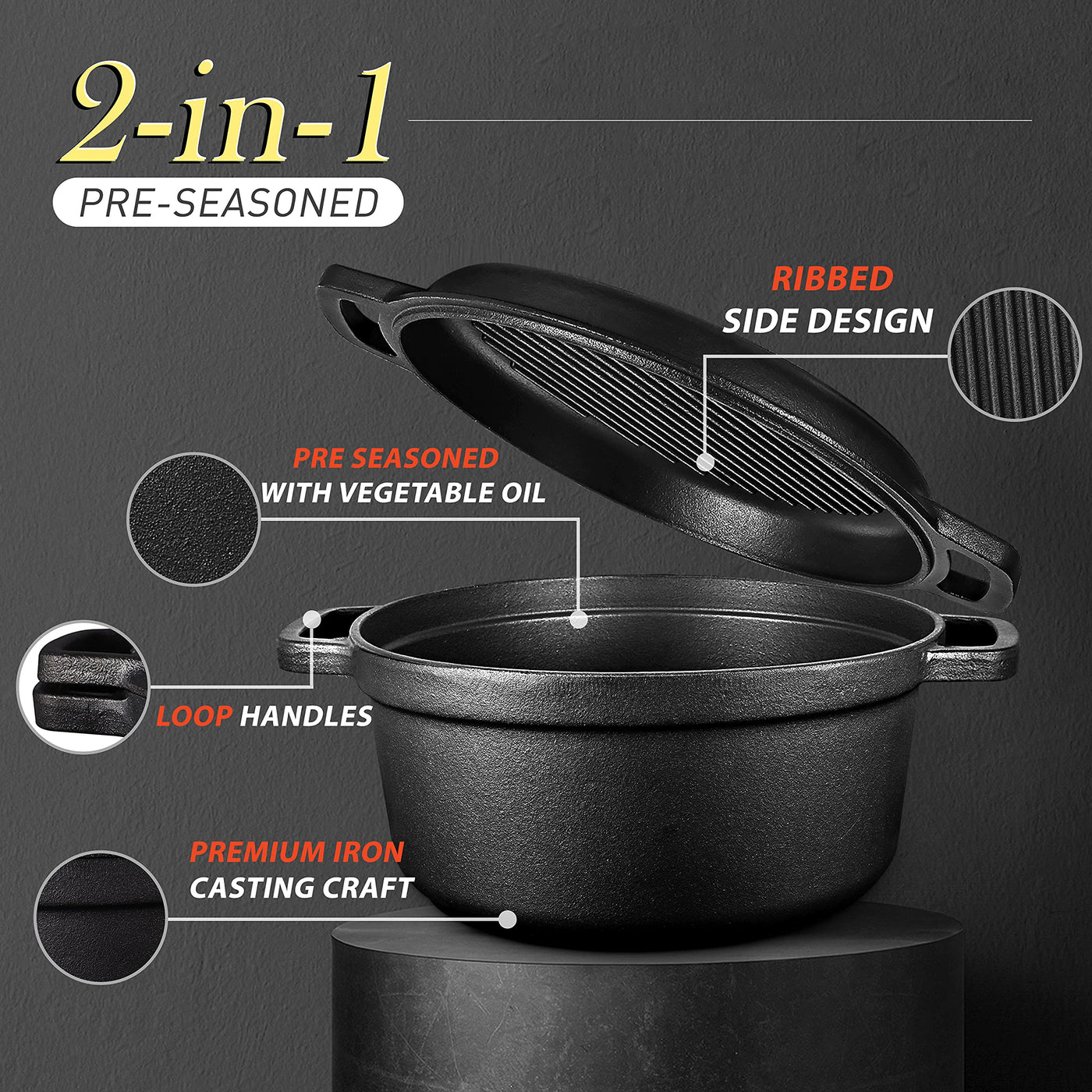 2-in-1
PRE-SEASONED

RIBBED
SIDE DESIGN

PRE SEASONED
WITH VEGETABLE OIL

LOOP HANDLES

PREMIUM IRON
CASTING CRAFT