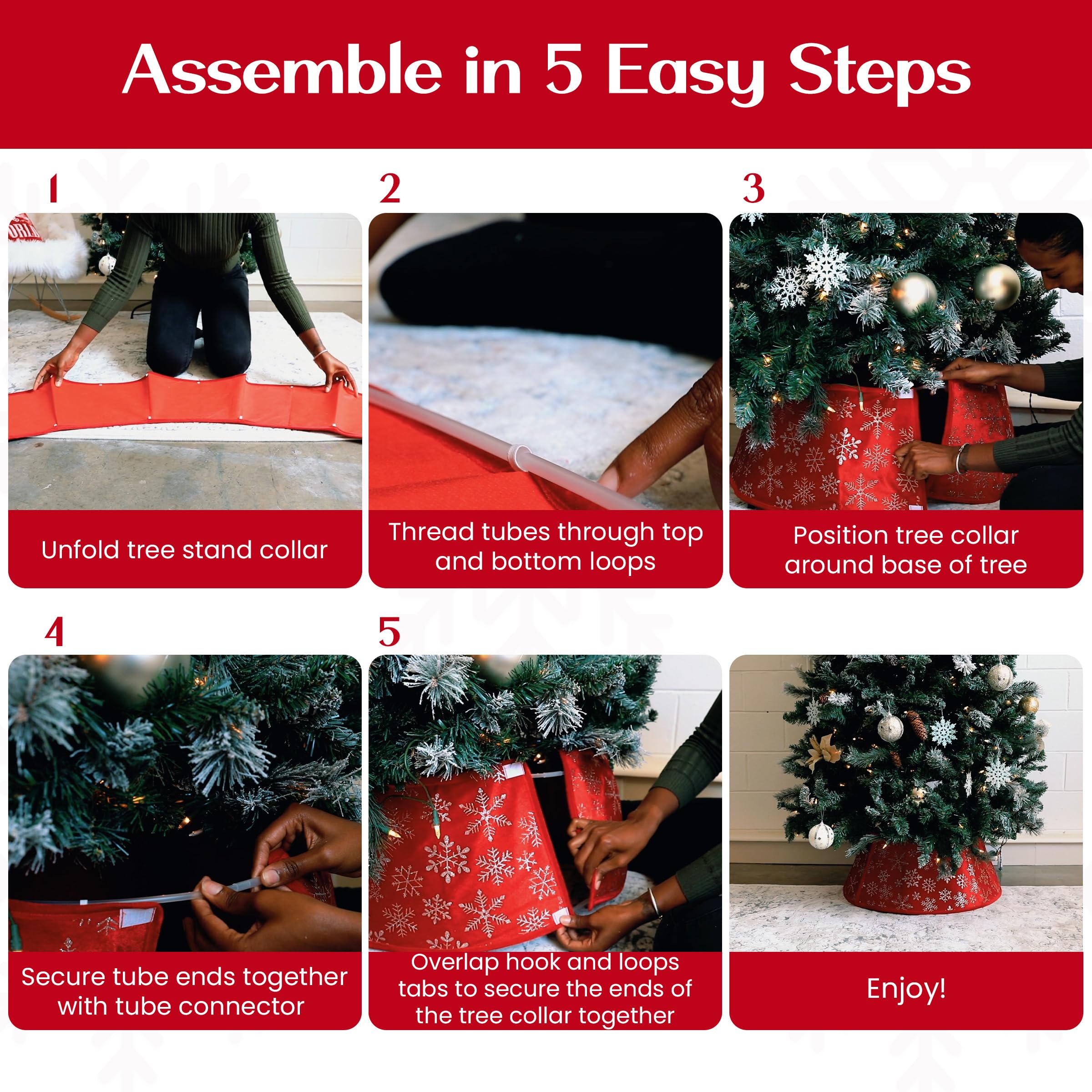 Assemble in 5 Easy Steps

1

Unfold tree stand collar

2

Thread tubes through top and bottom loops

3

Position tree collar around base of tree

4

Secure tube ends together with tube connector

5

Overlap hook and loops tabs to secure the ends of the tree collar together

Enjoy!