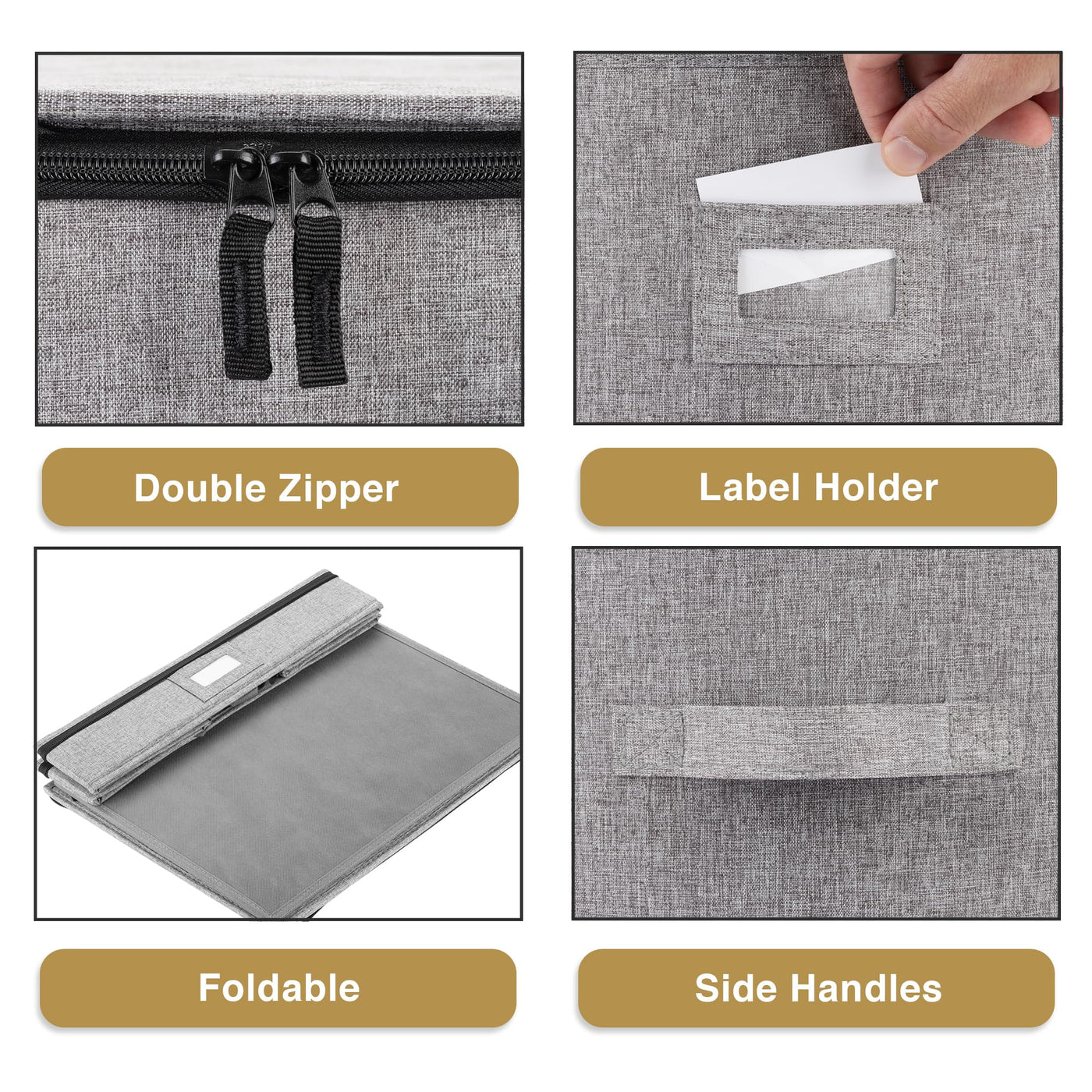 Double Zipper

Label Holder

Foldable

Side Handles