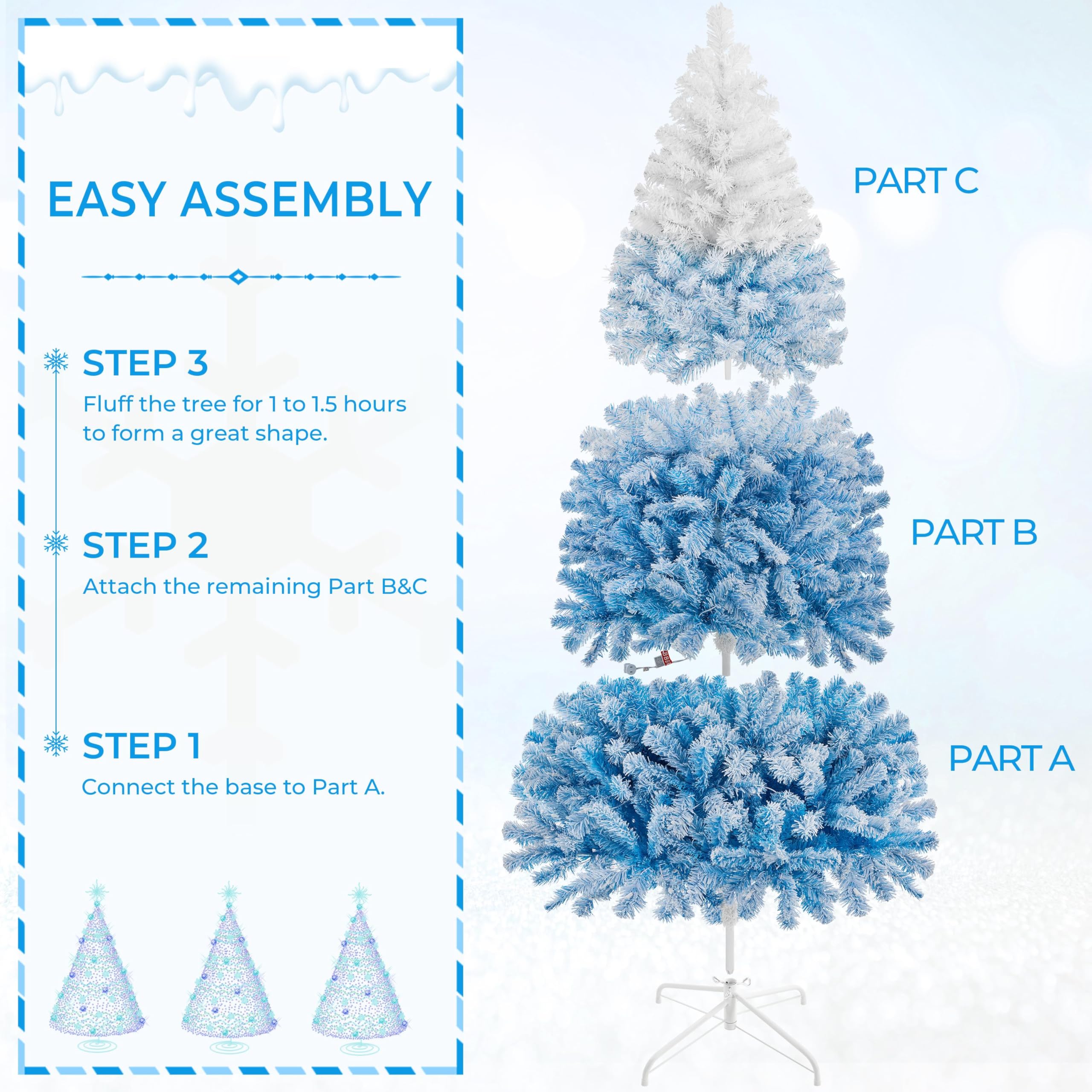 EASY ASSEMBLY

STEP 3
Fluff the tree for 1 to 1.5 hours to form a great shape.

STEP 2
Attach the remaining Part B&C

STEP 1
Connect the base to Part A.

PART C

PART B

PART A