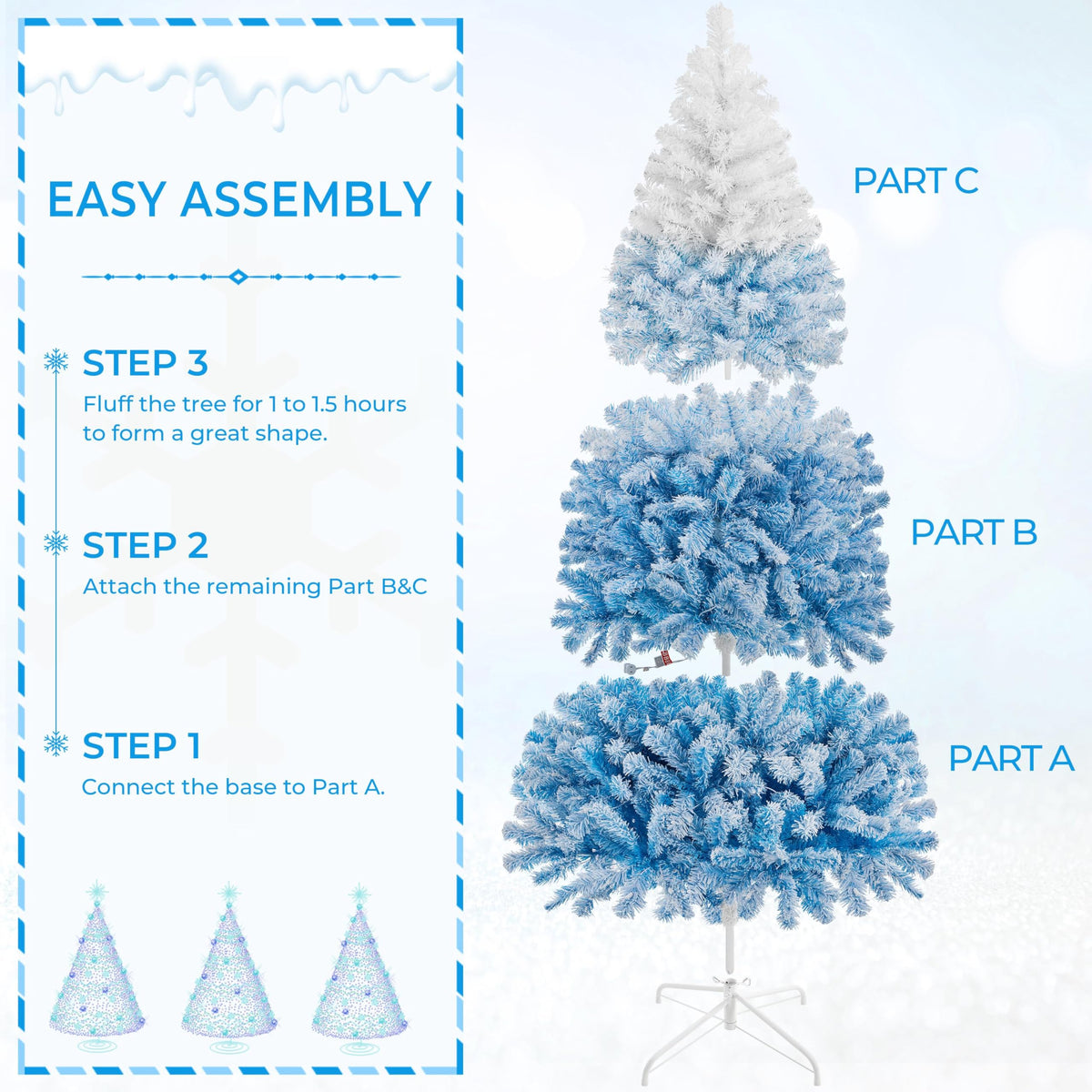 EASY ASSEMBLY

STEP 3
Fluff the tree for 1 to 1.5 hours to form a great shape.

STEP 2
Attach the remaining Part B&C

STEP 1
Connect the base to Part A.

PART C

PART B

PART A