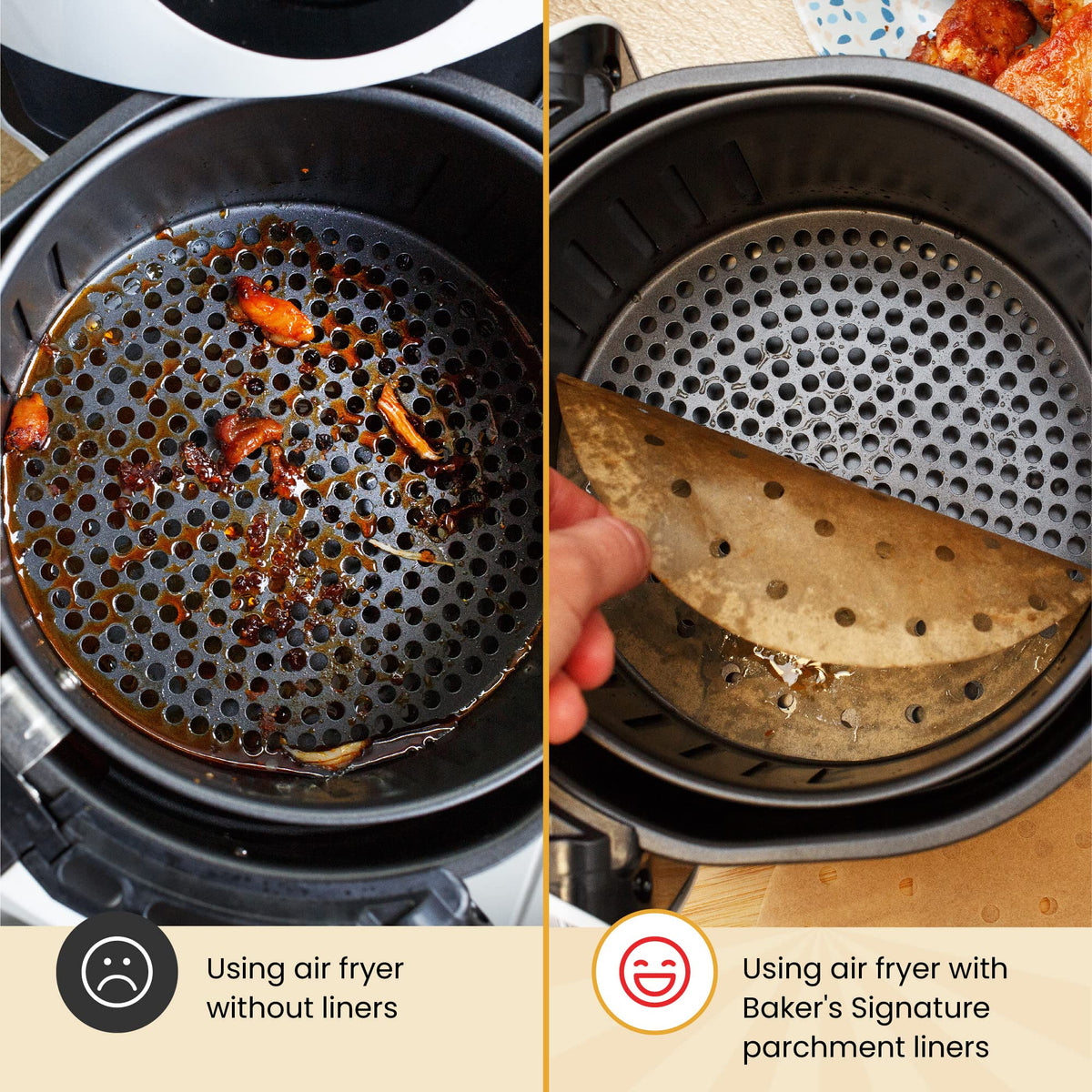 Using air fryer without liners

Using air fryer with Baker's Signature parchment liners