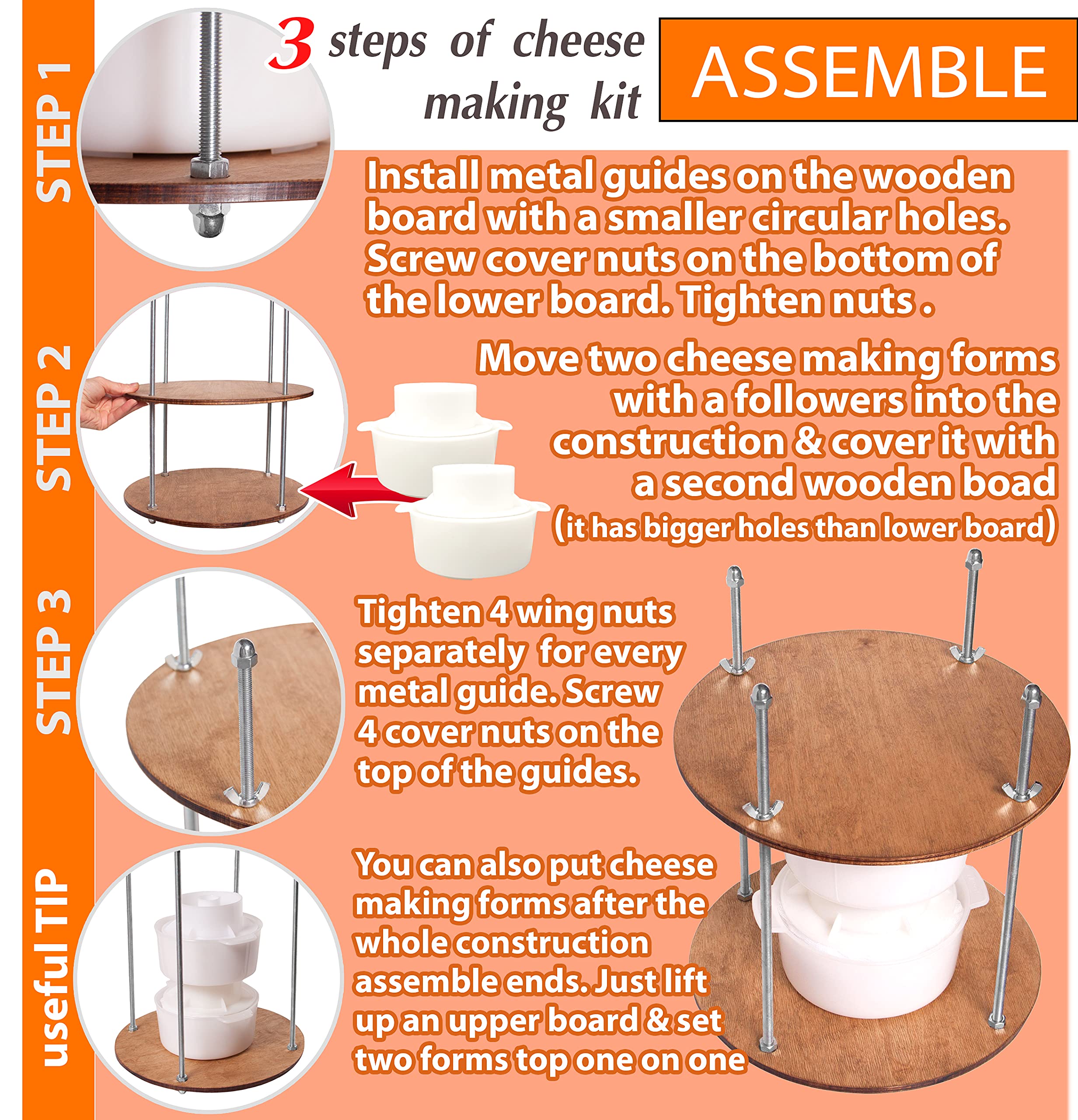 3 steps of cheese making kit

ASSEMBLE

STEP 1

Install metal guides on the wooden board with a smaller circular holes. Screw cover nuts on the bottom of the lower board. Tighten nuts .

STEP 2

Move two cheese making forms with a followers into the construction & cover it with a second wooden boad (it has bigger holes than lower board)

STEP 3

Tighten 4 wing nuts separately for every metal guide. Screw 4 cover nuts on the top of the guides.

useful TIP

You can also put cheese making forms after the whole construction assemble ends. Just lift up an upper board & set two forms top one on one