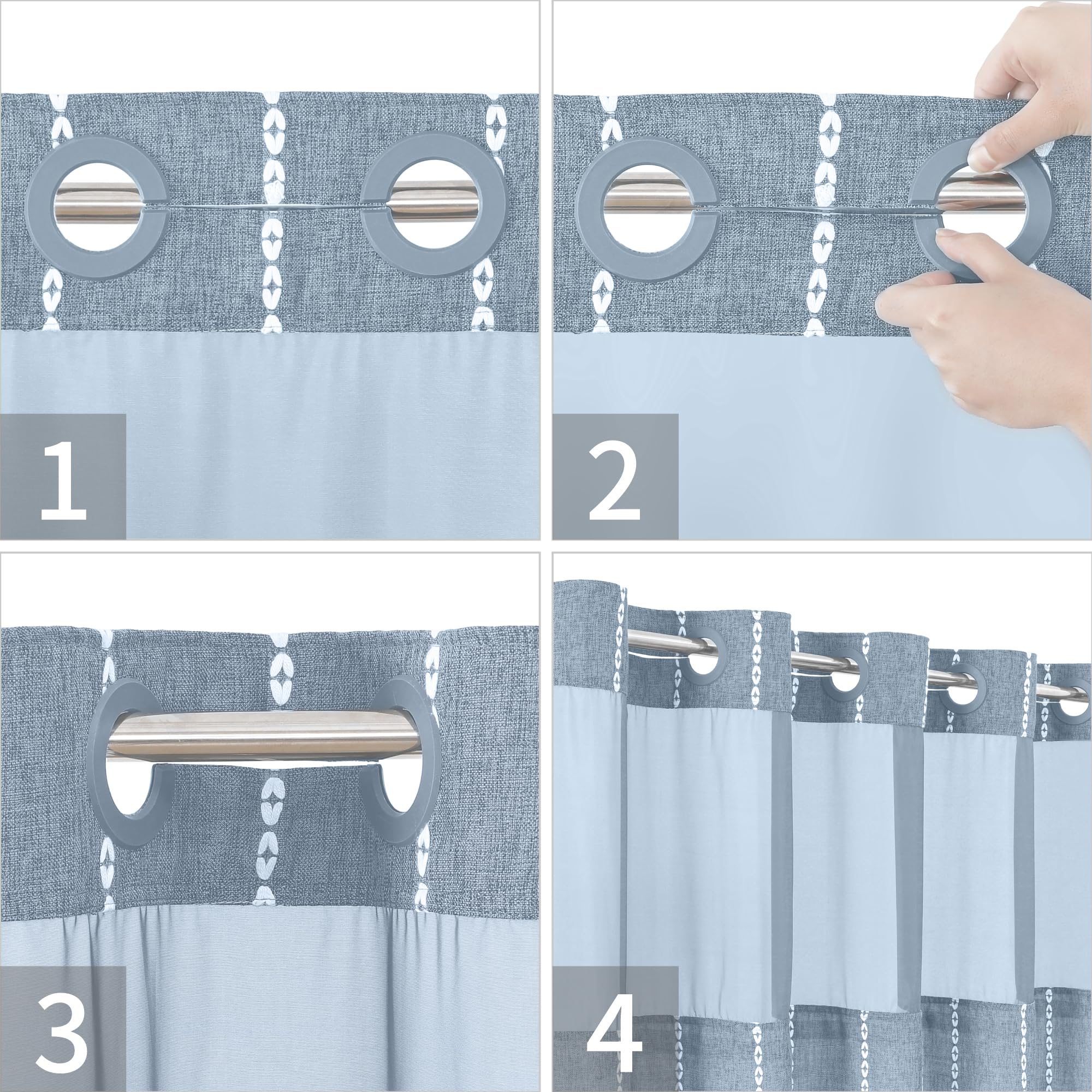 1

2

3

4