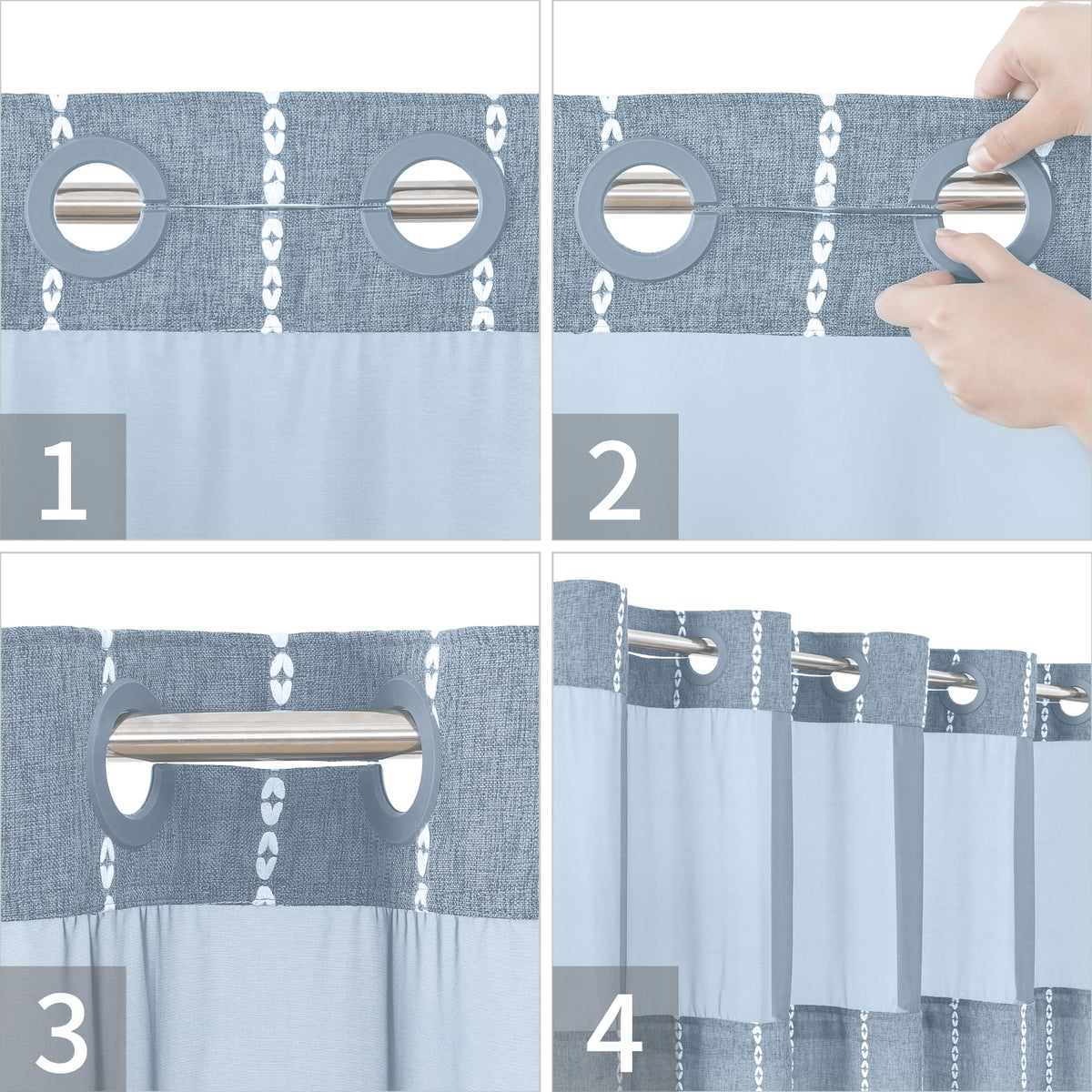 1

2

3

4