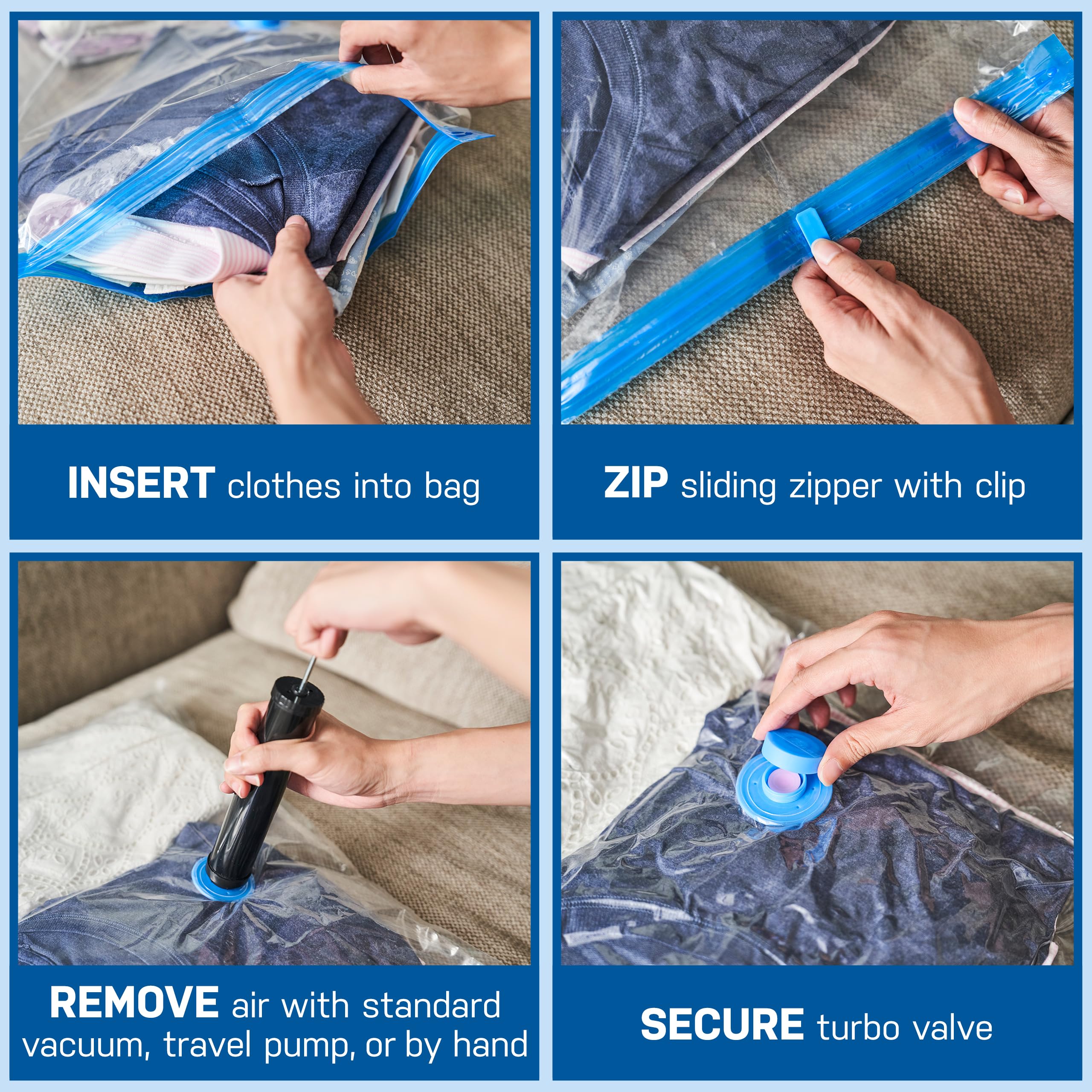 INSERT clothes into bag

ZIP sliding zipper with clip

REMOVE air with standard vacuum, travel pump, or by hand

SECURE turbo valve