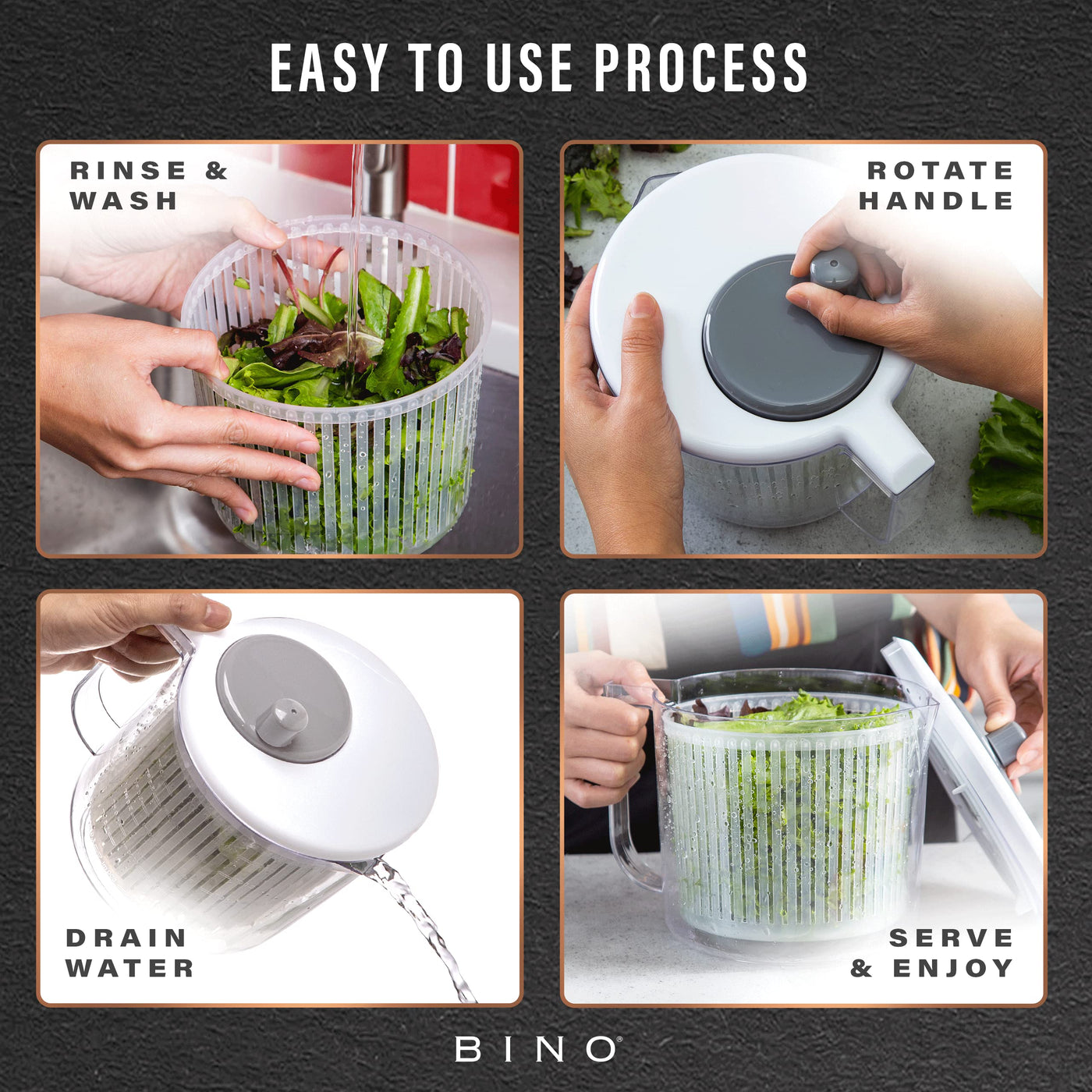 EASY TO USE PROCESS

RINSE & WASH

ROTATE HANDLE

DRAIN WATER

SERVE & ENJOY

BINO®