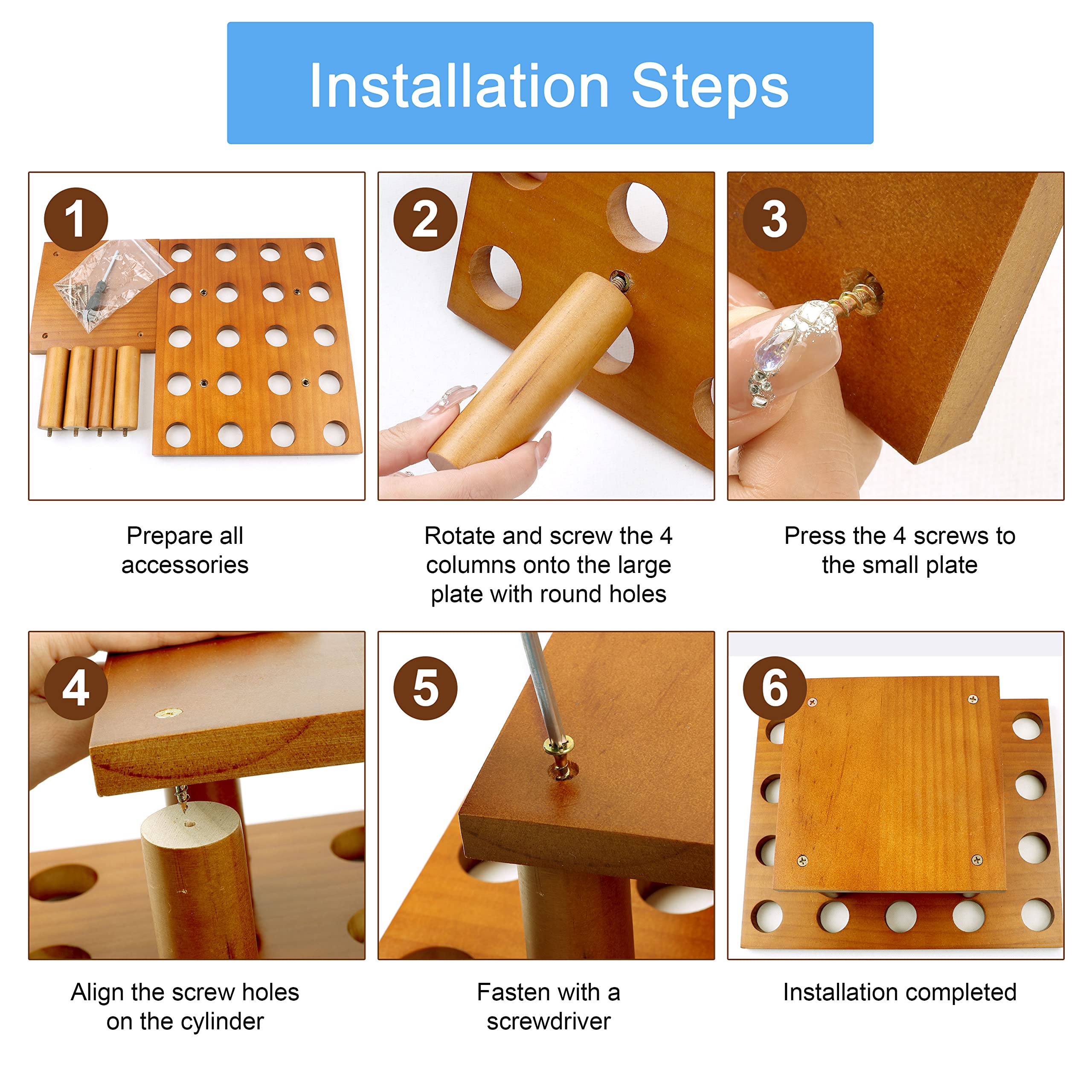 Installation Steps

1

Prepare all accessories

2

Rotate and screw the 4 columns onto the large plate with round holes

3

Press the 4 screws to the small plate

4

Align the screw holes on the cylinder

5

Fasten with a screwdriver

6

Installation completed