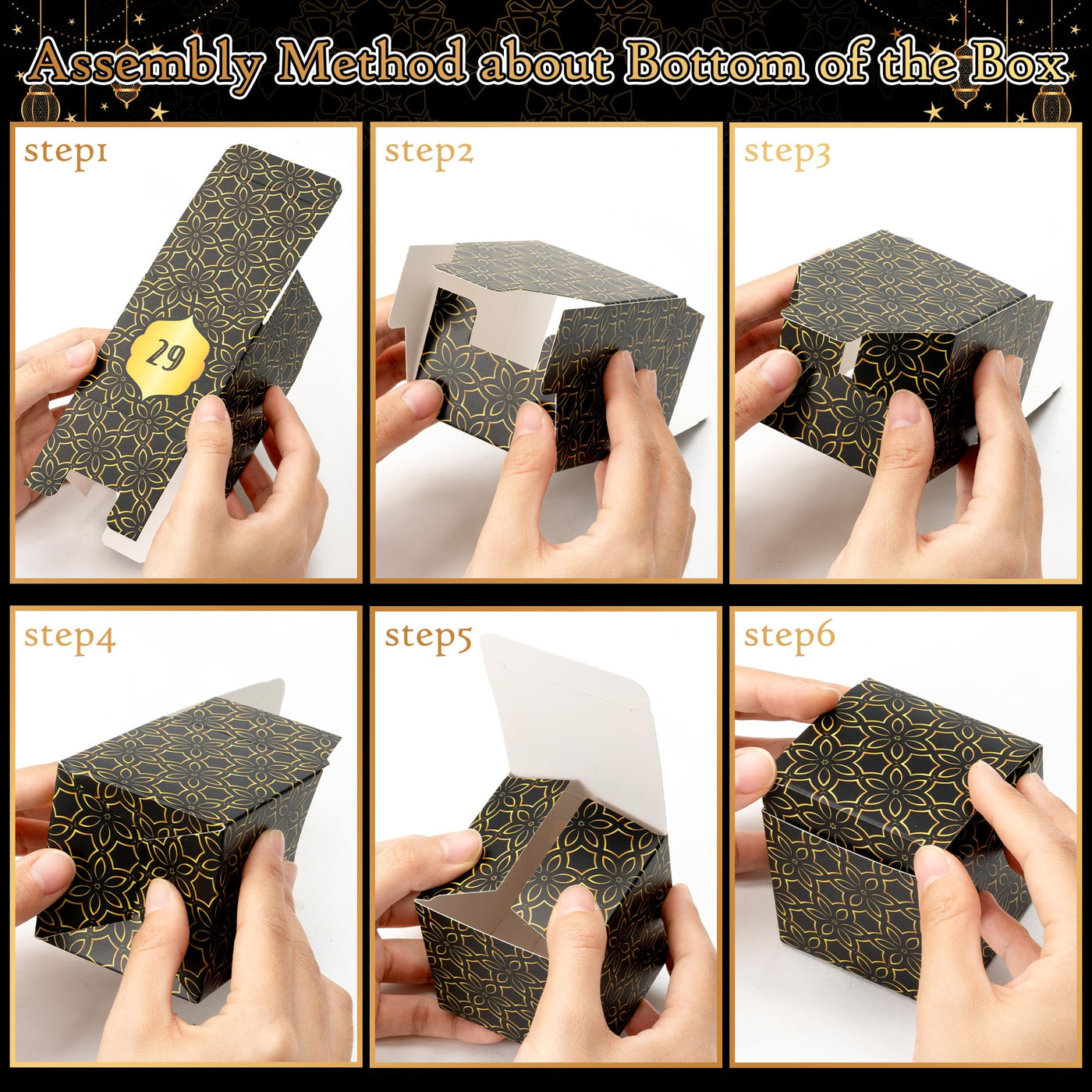 Assembly Method about Bottom of the Box

step1

29

step2

step3

step4

step5

step6