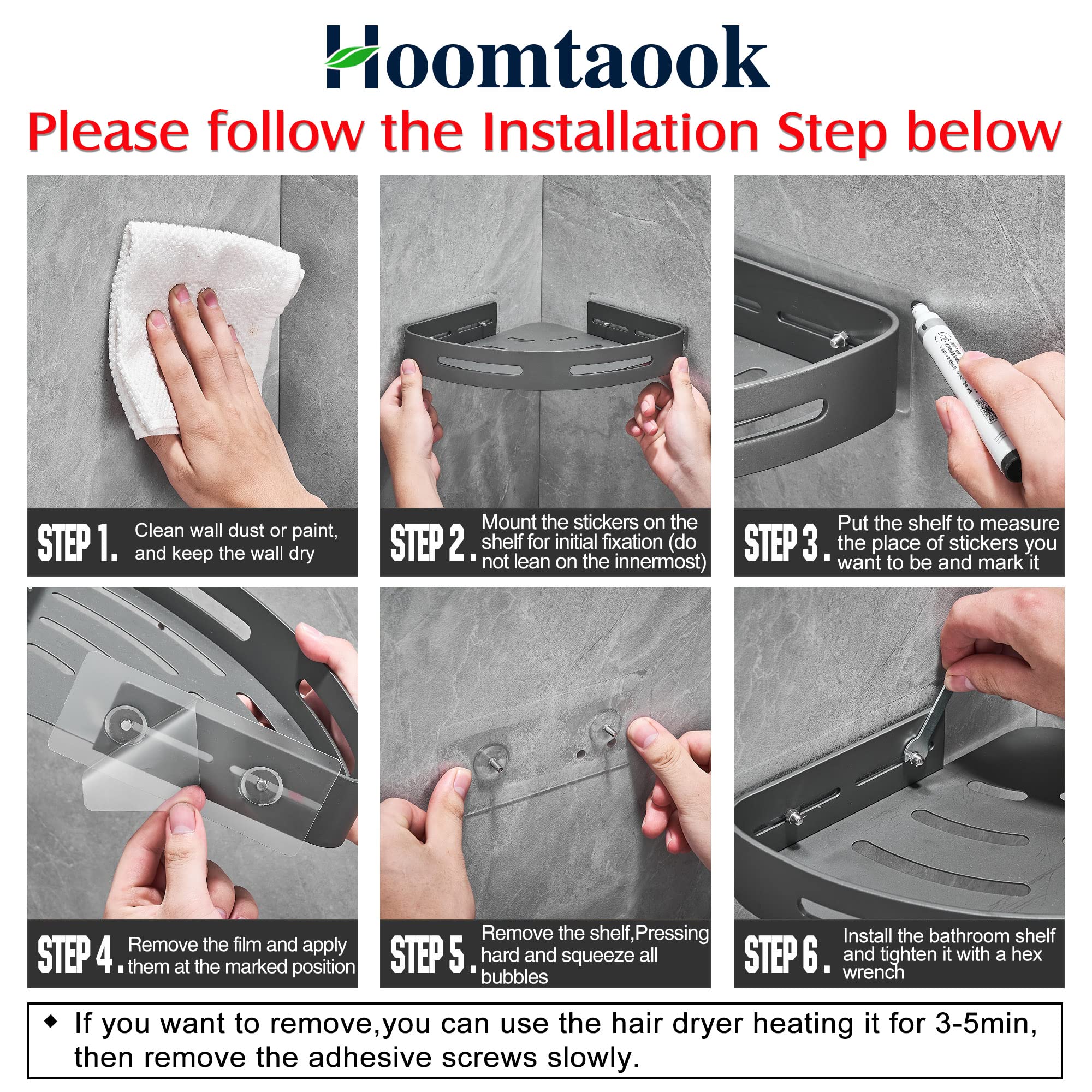 Hoomtaook

Please follow the Installation Step below

STEP 1. Clean wall dust or paint, and keep the wall dry

STEP 2. Mount the stickers on the shelf for initial fixation (do not lean on the innermost)

STEP 3. Put the shelf to measure the place of stickers you want to be and mark it

STEP 4. Remove the film and apply them at the marked position

STEP 5. Remove the shelf,Pressing hard and squeeze all bubbles

STEP 6. Install the bathroom shelf and tighten it with a hex wrench

◆ If you want to remove,you can use the hair dryer heating it for 3-5min, then remove the adhesive screws slowly.