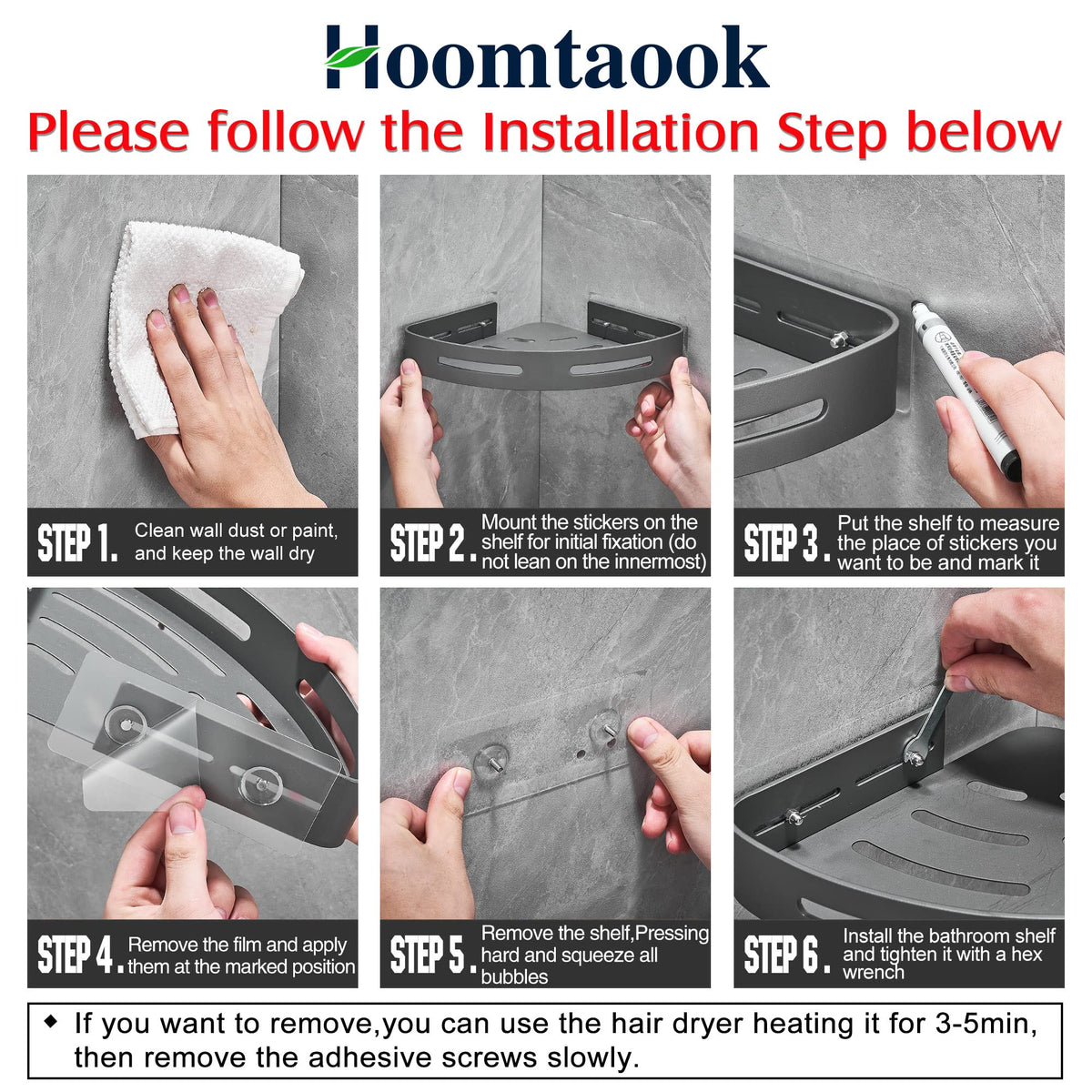 Hoomtaook

Please follow the Installation Step below

STEP 1. Clean wall dust or paint, and keep the wall dry

STEP 2. Mount the stickers on the shelf for initial fixation (do not lean on the innermost)

STEP 3. Put the shelf to measure the place of stickers you want to be and mark it

STEP 4. Remove the film and apply them at the marked position

STEP 5. Remove the shelf,Pressing hard and squeeze all bubbles

STEP 6. Install the bathroom shelf and tighten it with a hex wrench

◆ If you want to remove,you can use the hair dryer heating it for 3-5min, then remove the adhesive screws slowly.