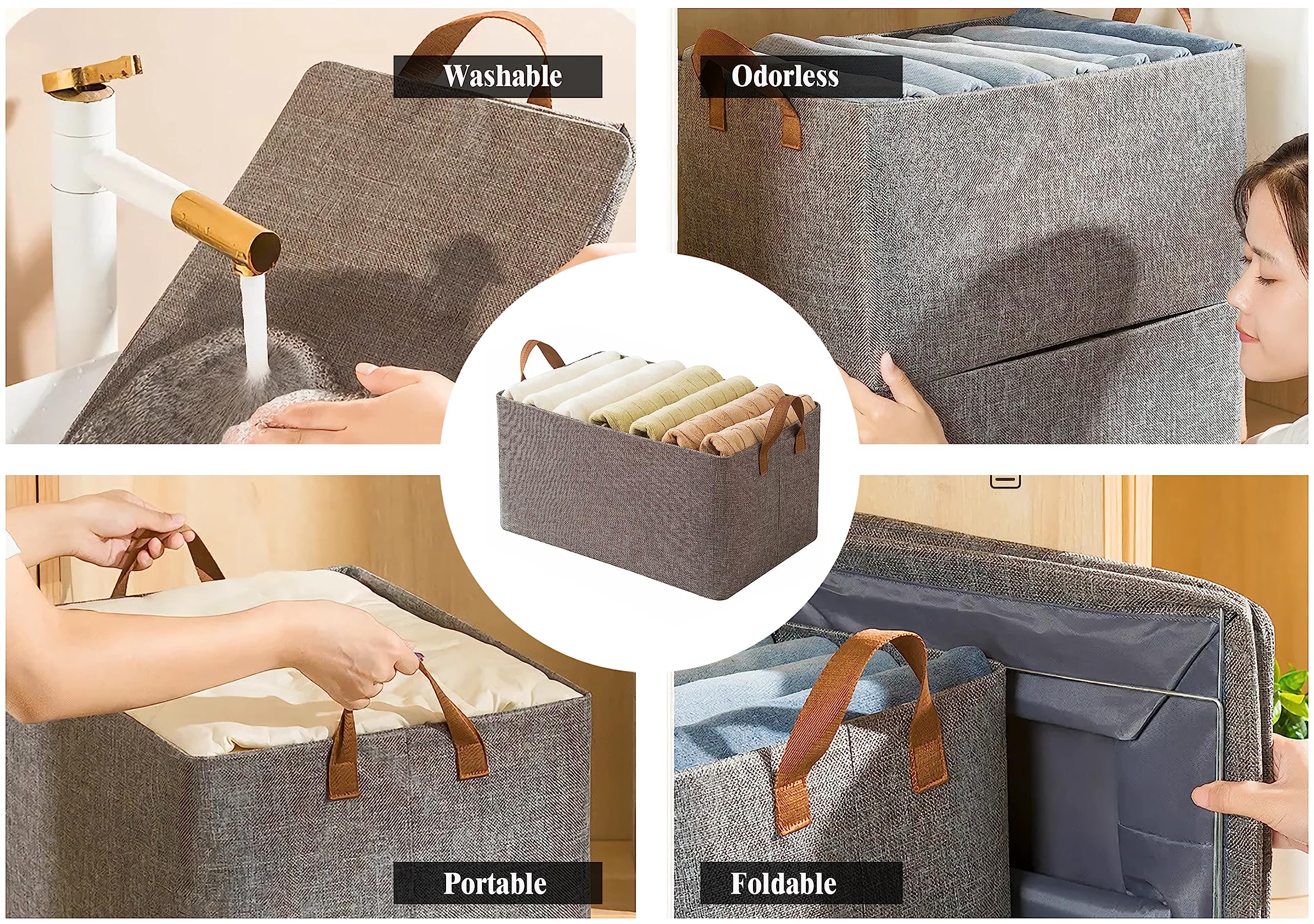 Washable

Odorless

Portable

Foldable