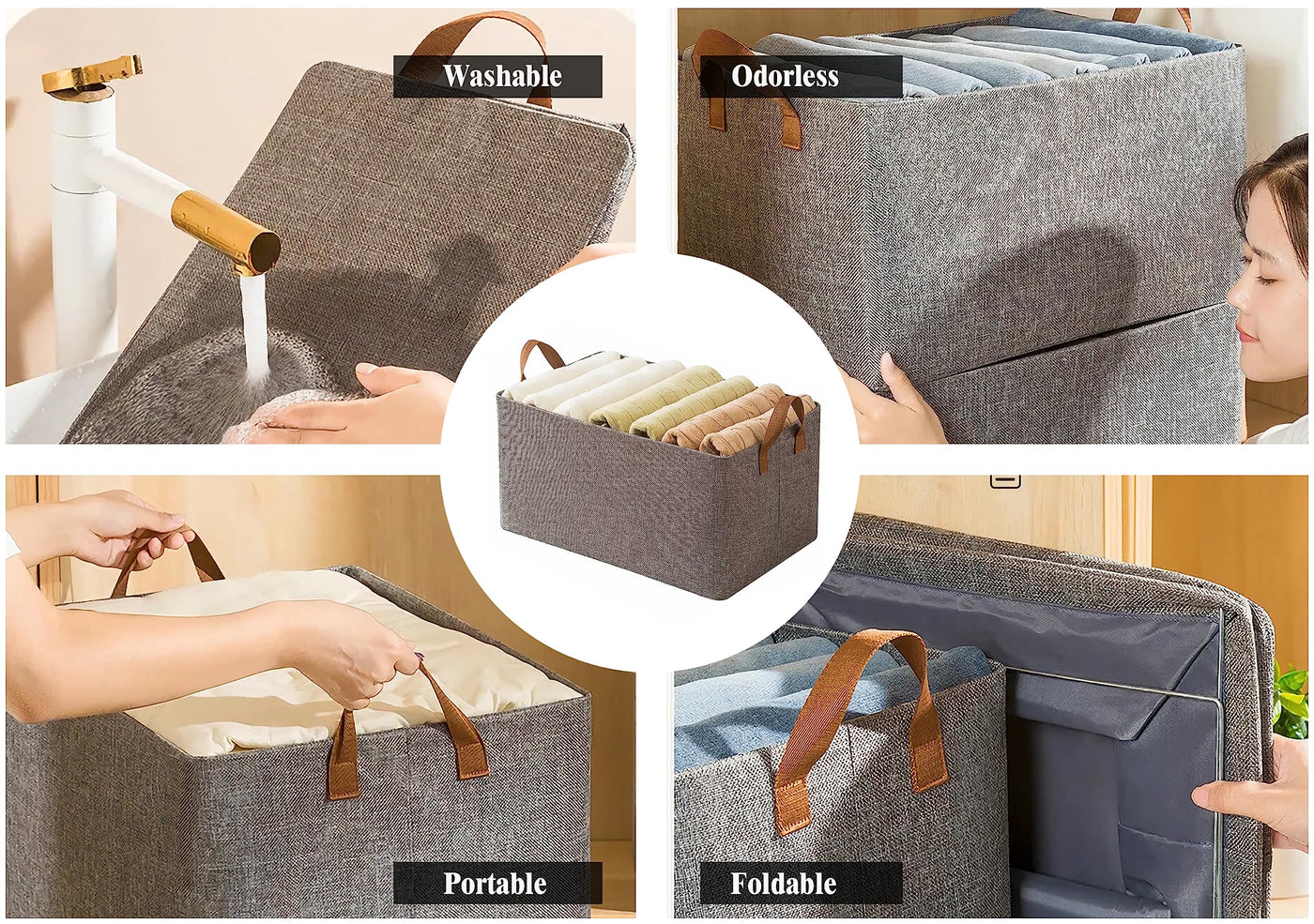 Washable

Odorless

Portable

Foldable