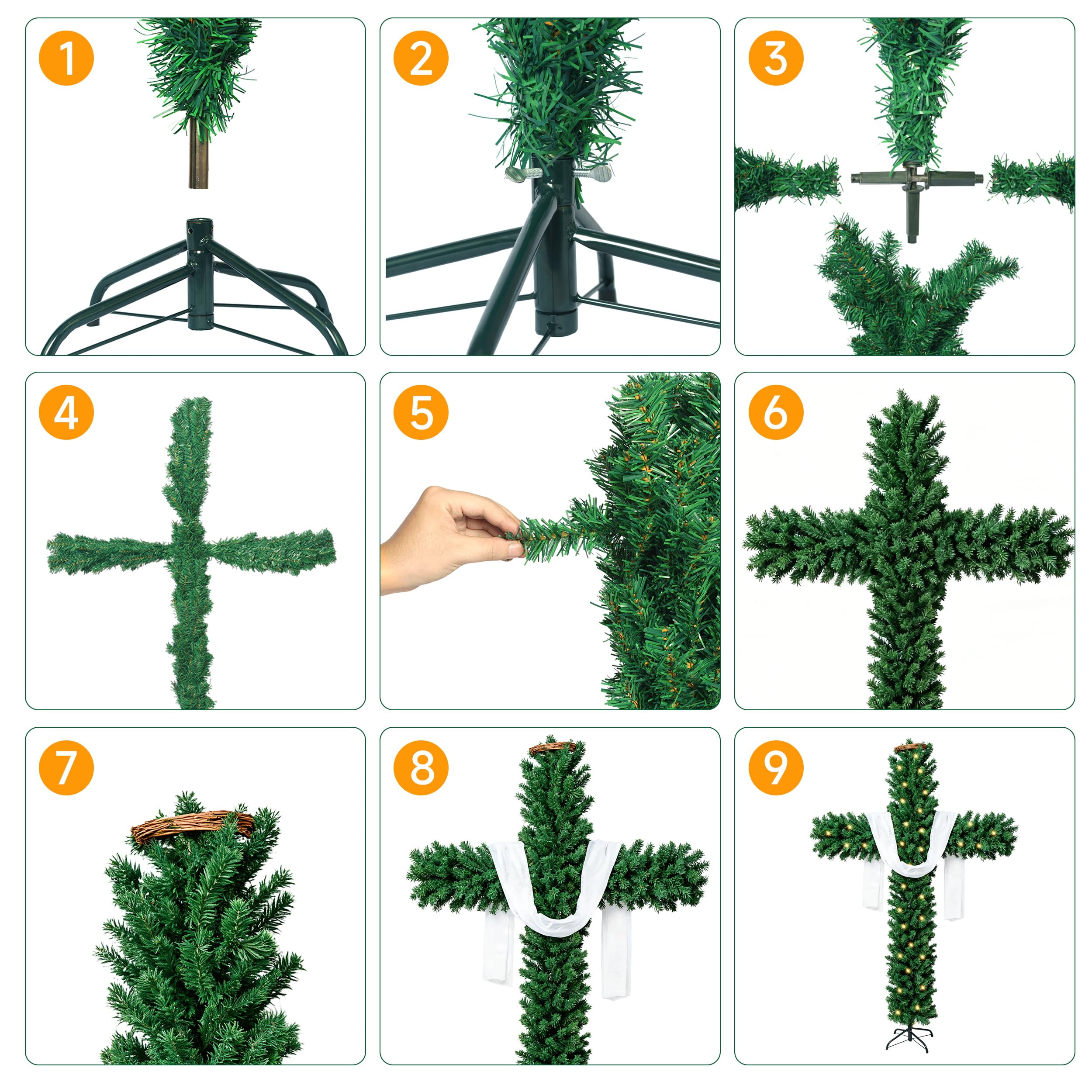 1

2

3

4

5

6

7

8

9