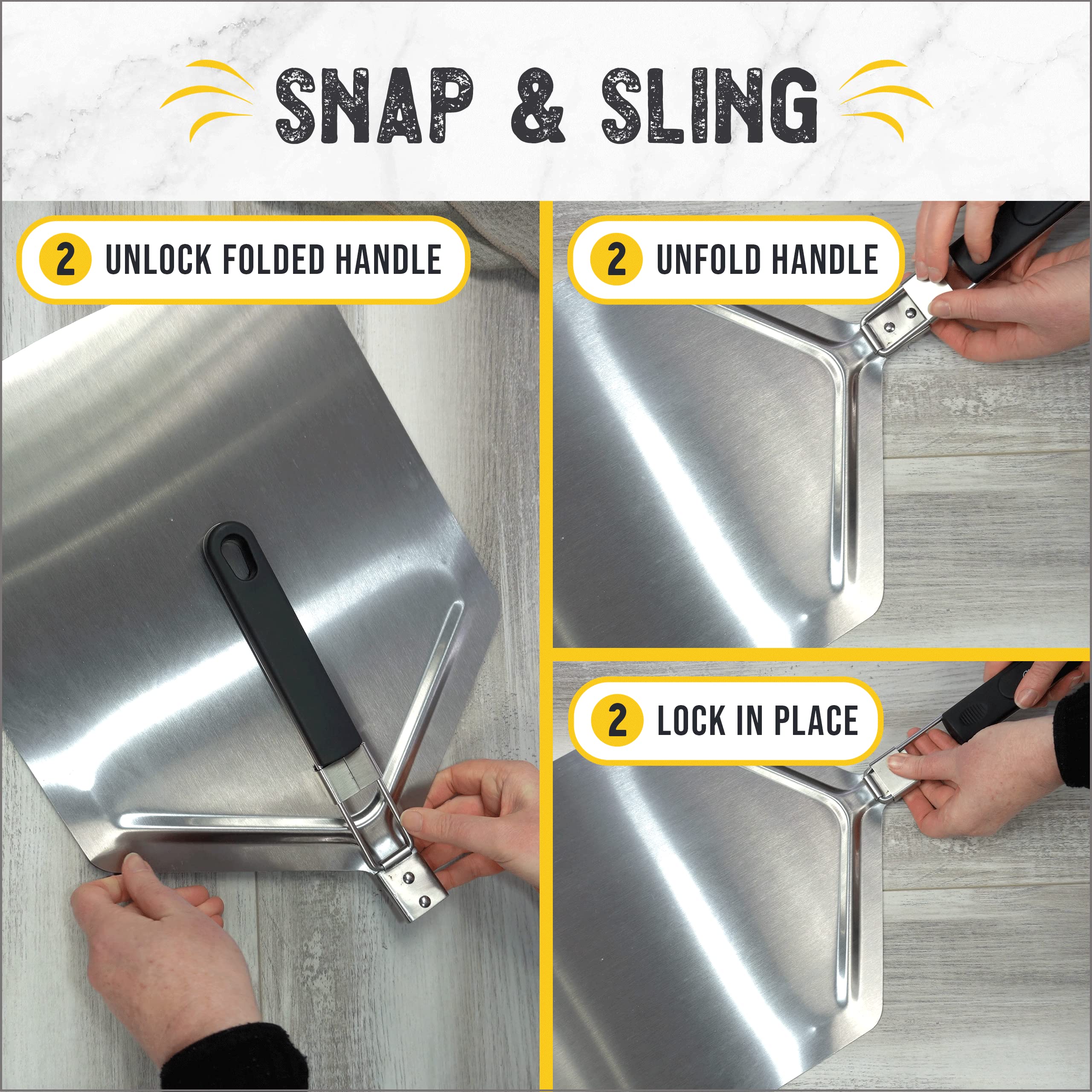 SNAP & SLING

2 UNLOCK FOLDED HANDLE

2 UNFOLD HANDLE

2 LOCK IN PLACE