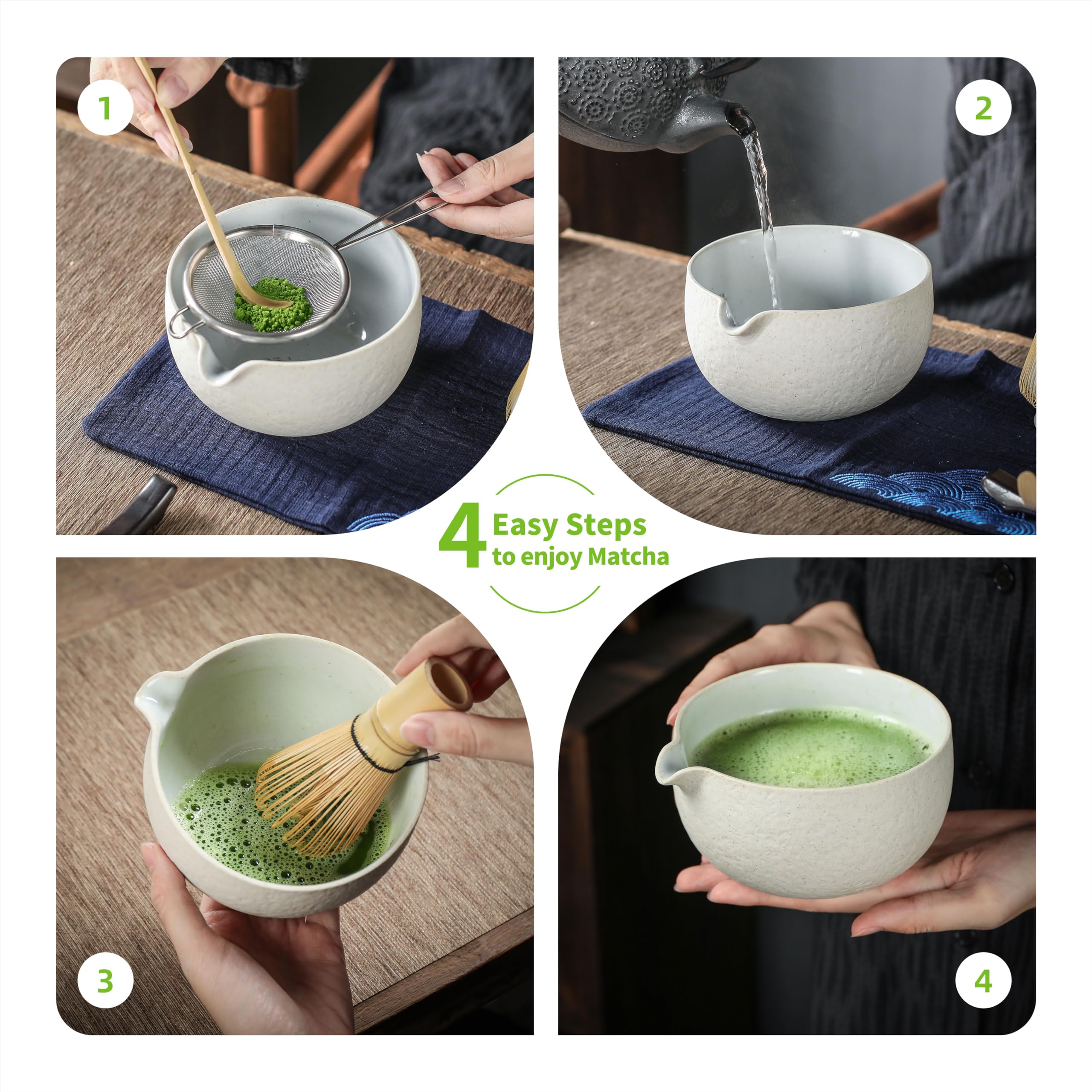 1

2

4 Easy Steps to enjoy Matcha

3

4