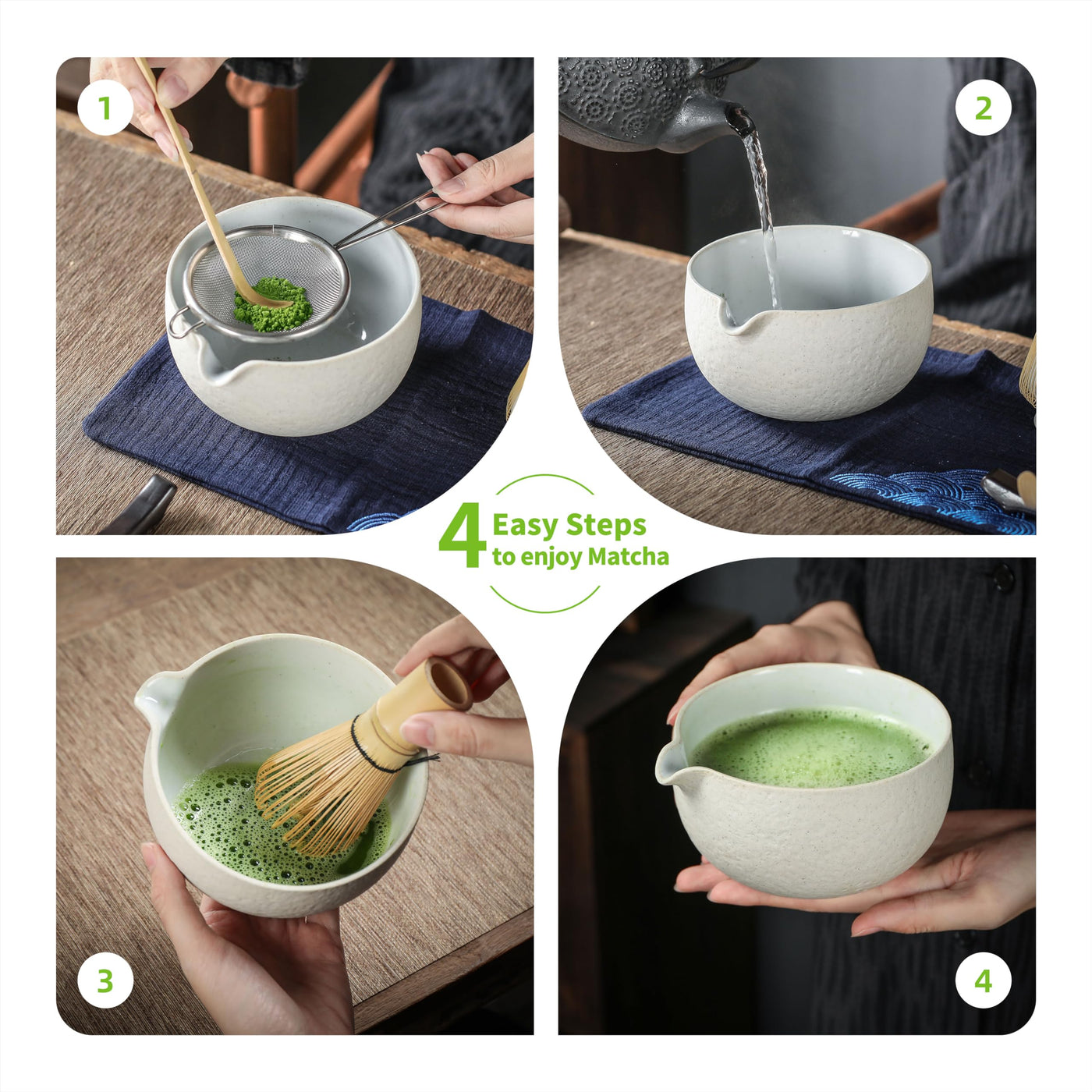 1

2

4 Easy Steps
to enjoy Matcha

3

4